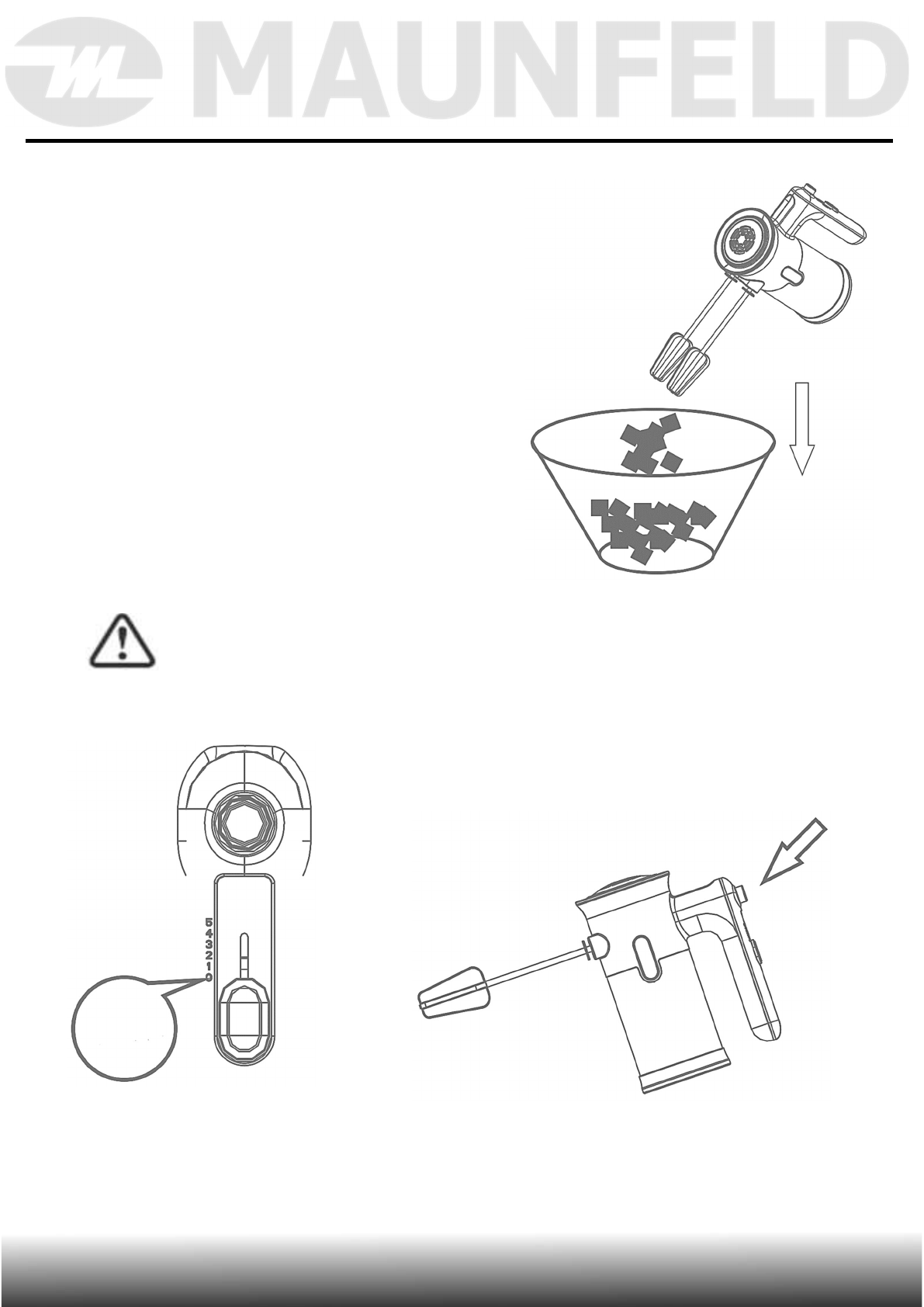 MAUNFELD

5
4
3
2
1
0