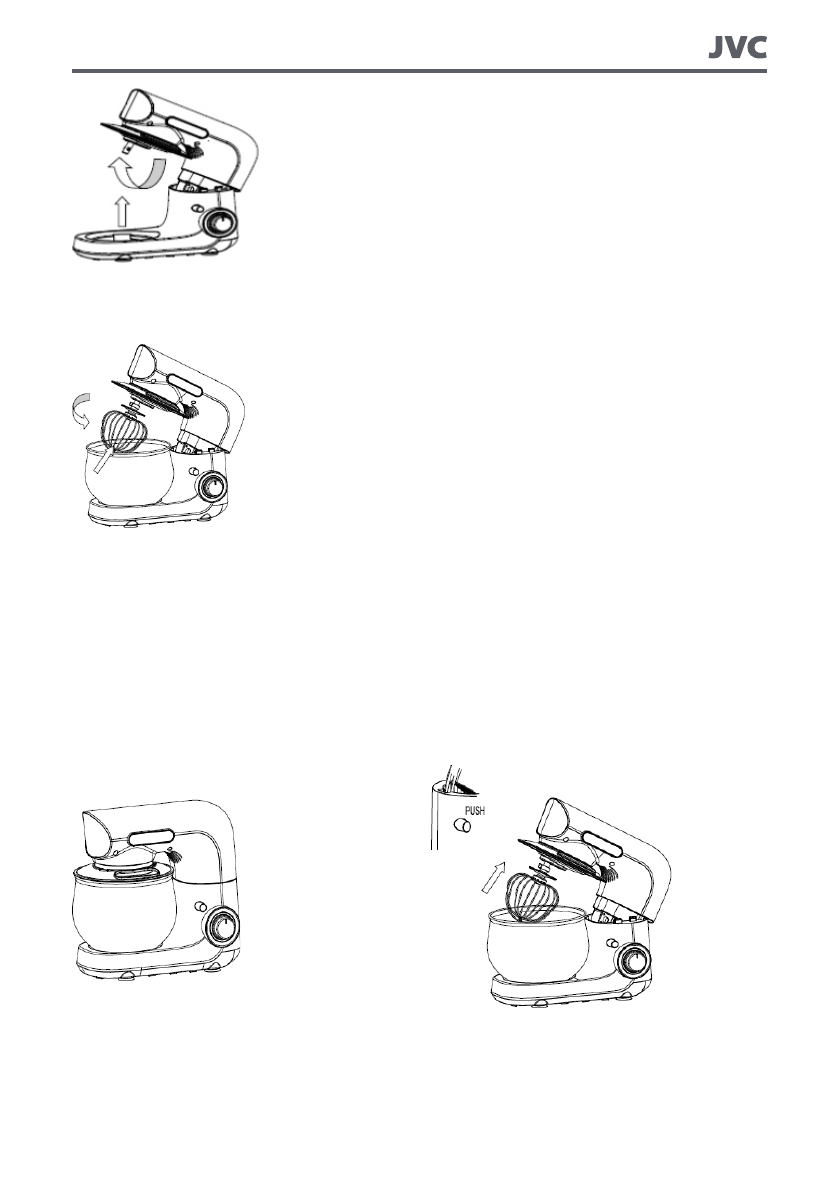 JVC

PUSH