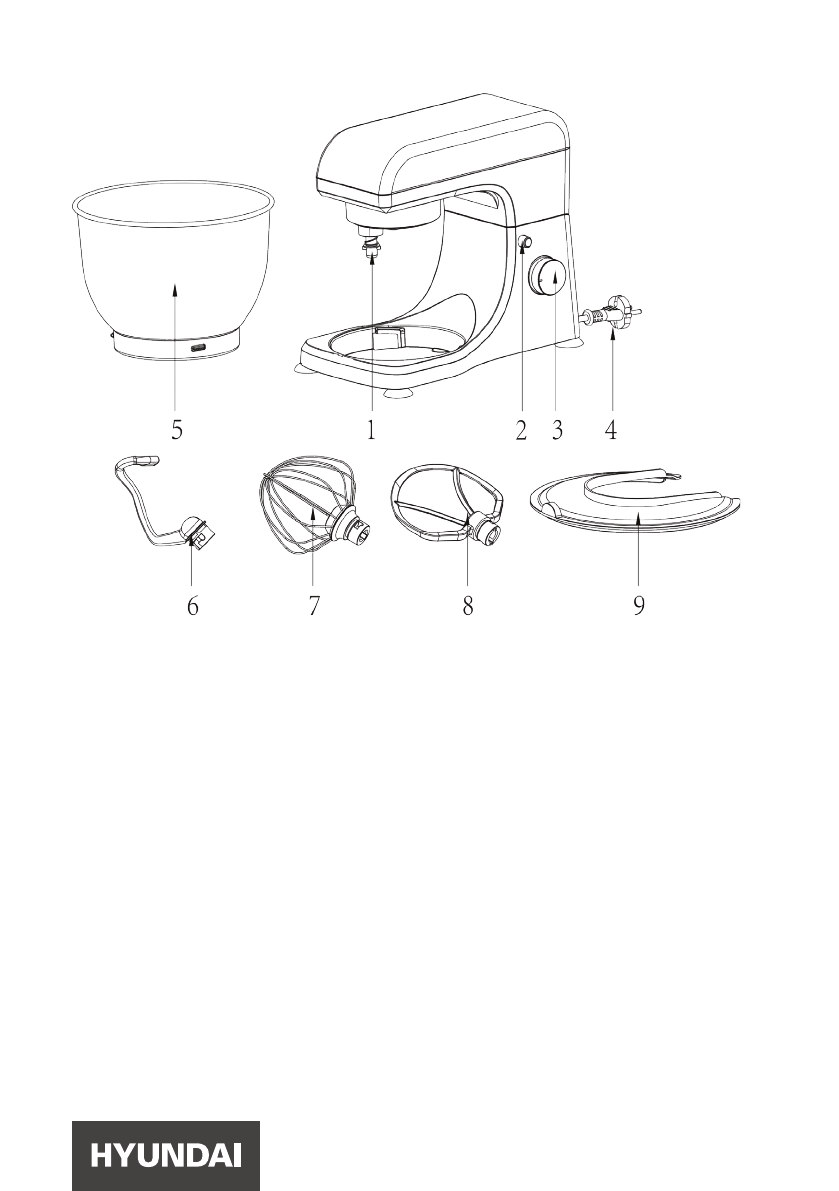 5
1
2
3
4
6
7
8
9

HYUNDAI