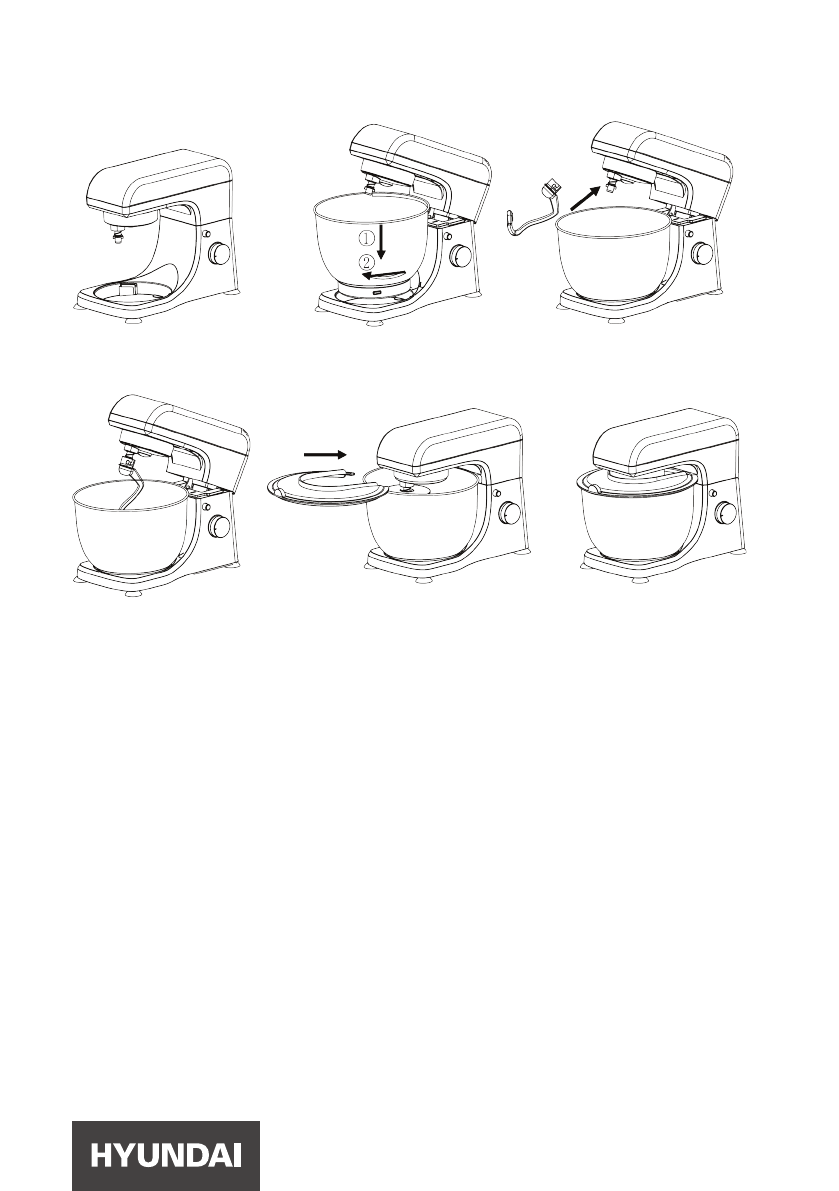 ①
②

HYUNDAI