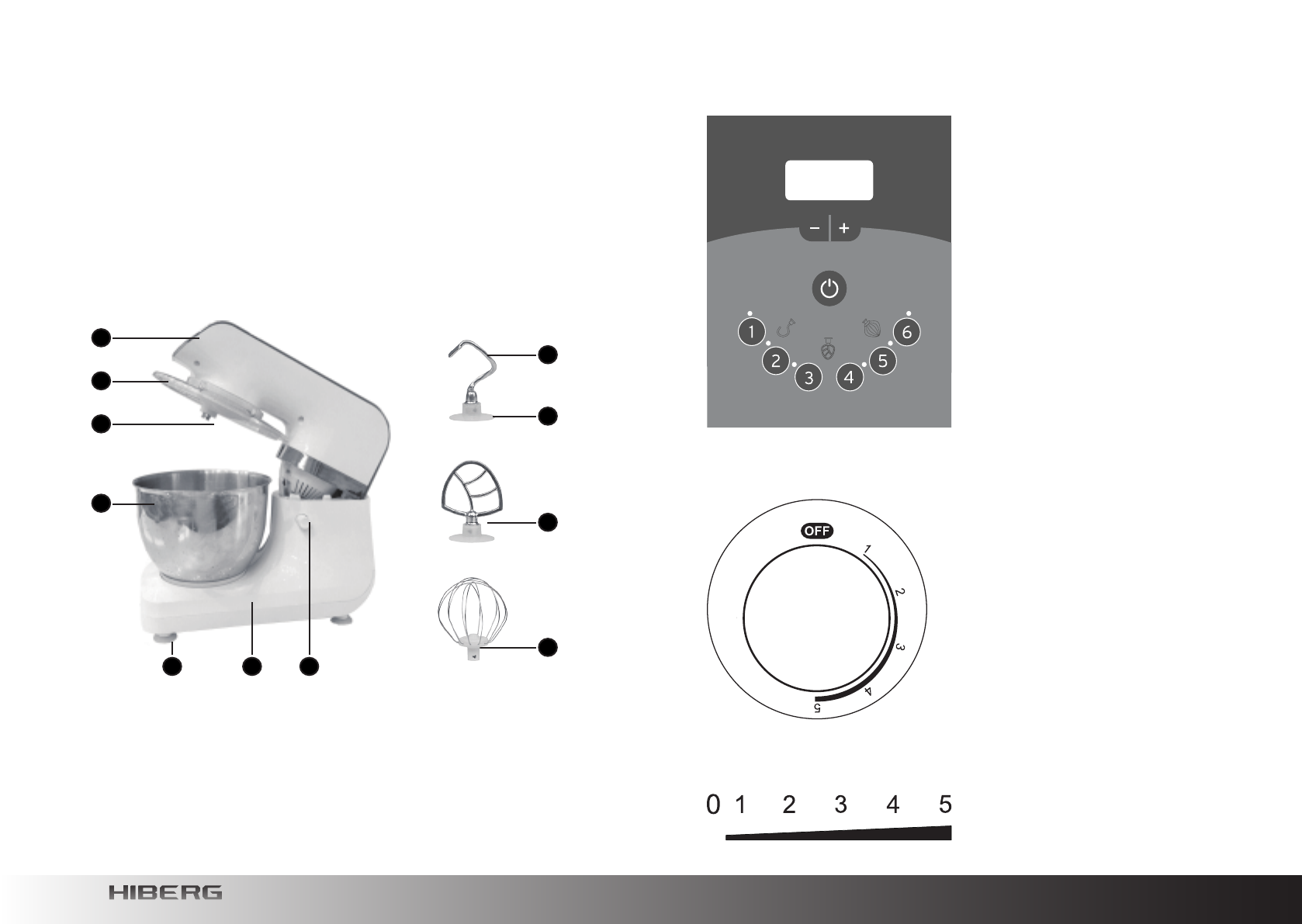 − +

1 2 3 4 5 6

OFF
1
2
3
4
5

0 1 2 3 4 5

HIBERG