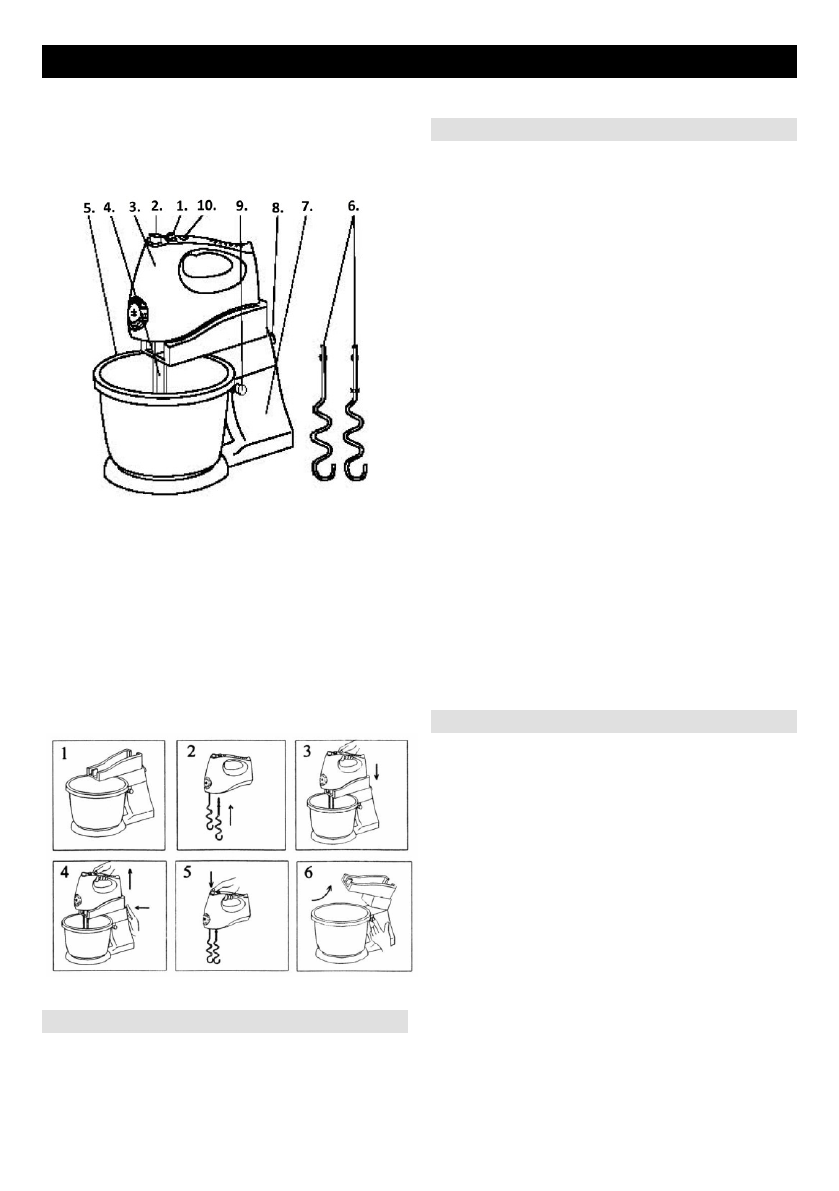 5. 4. 3. 2. 1. 10. 9. 8. 7. 6.

1

2

3

4

5

6