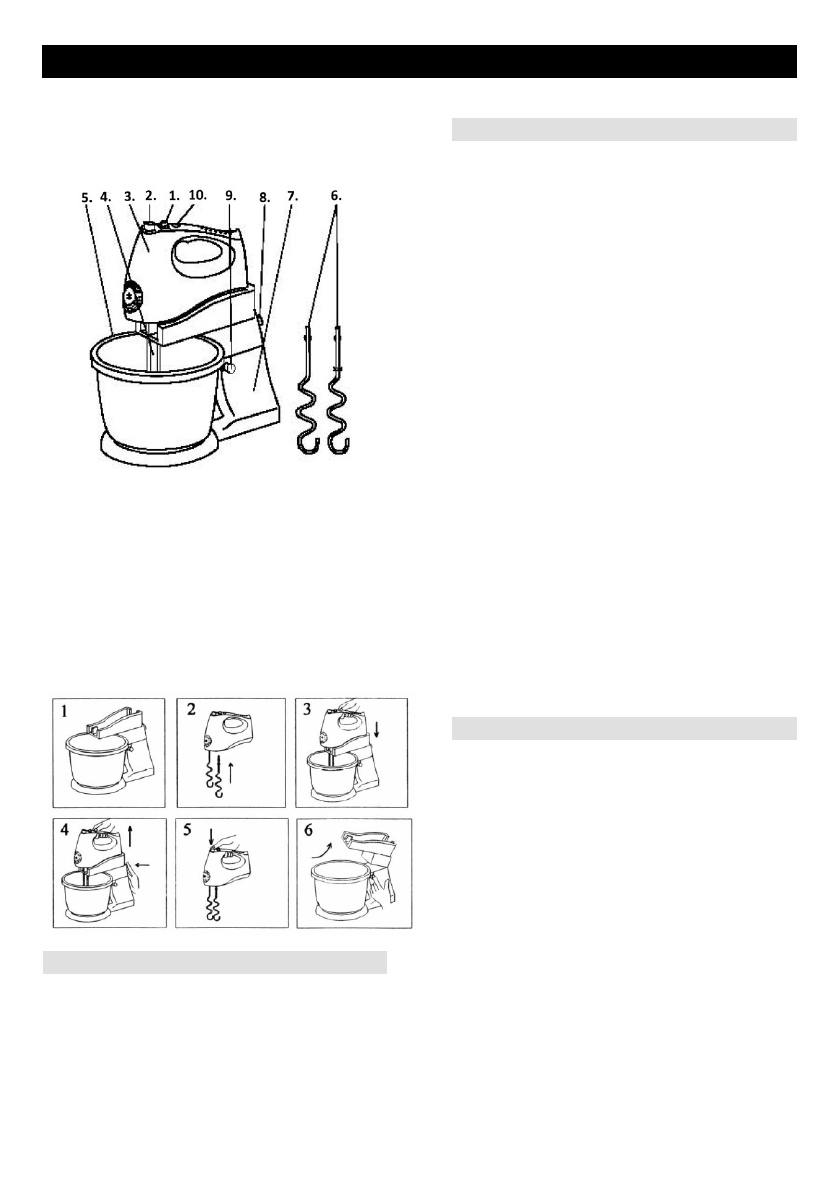 5. 4. 3. 2. 1. 10. 9. 8. 7. 6.

1 2 3 4 5 6