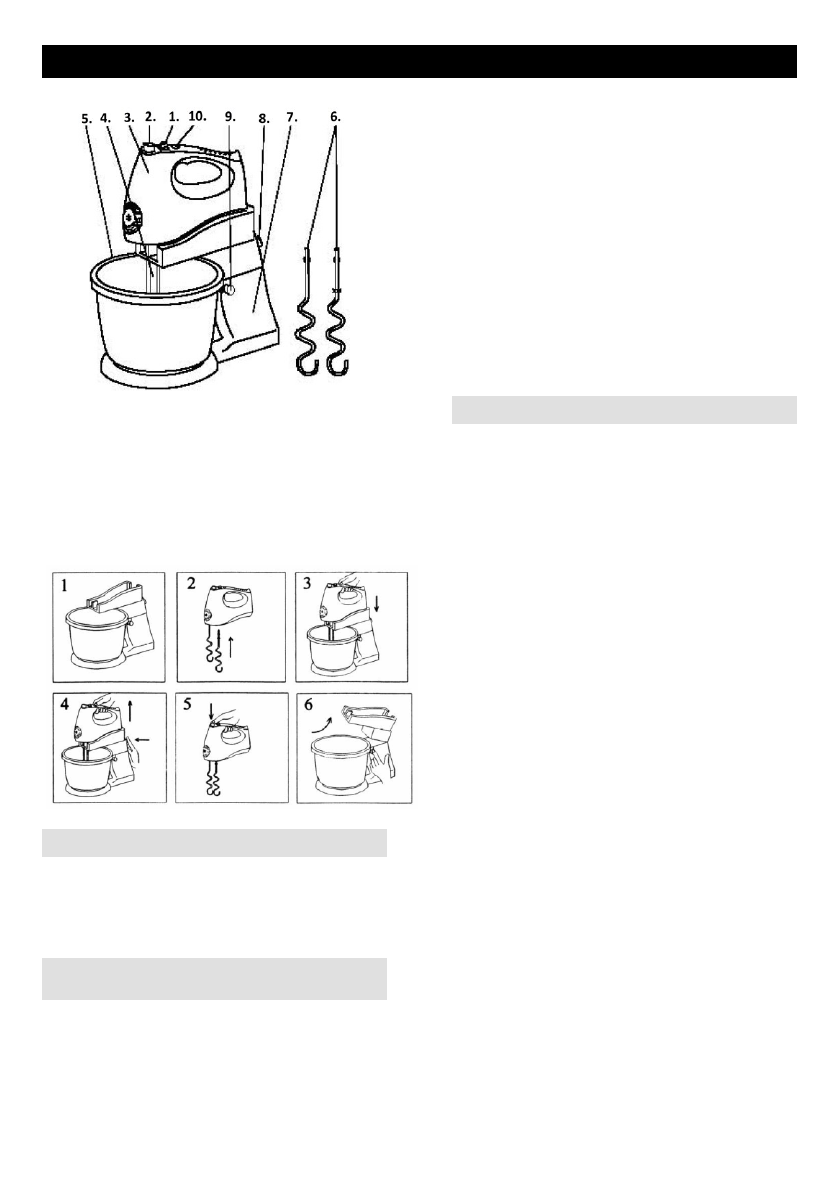 5. 4. 3. 2. 1. 10. 9. 8. 7. 6.

1

2

3

4

5

6