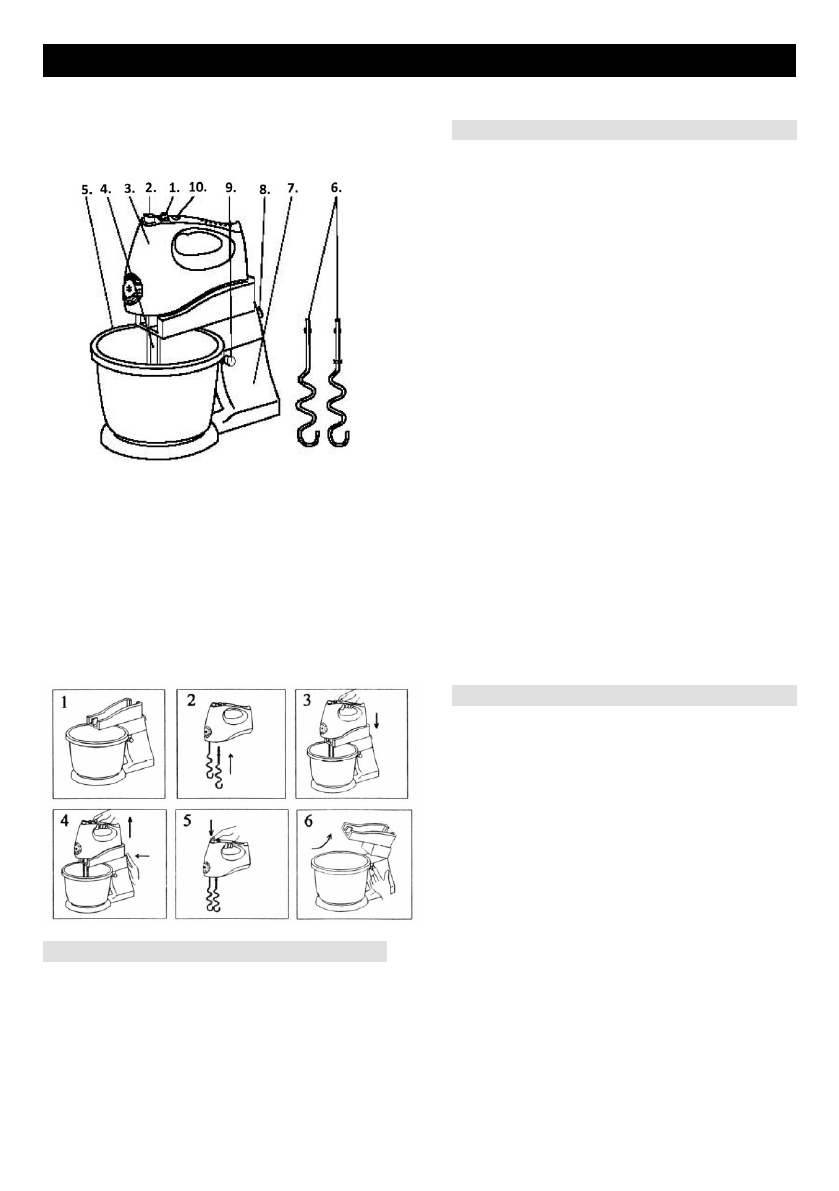 5. 4. 3. 2. 1. 10. 9. 8. 7. 6.

1 2 3

4 5 6