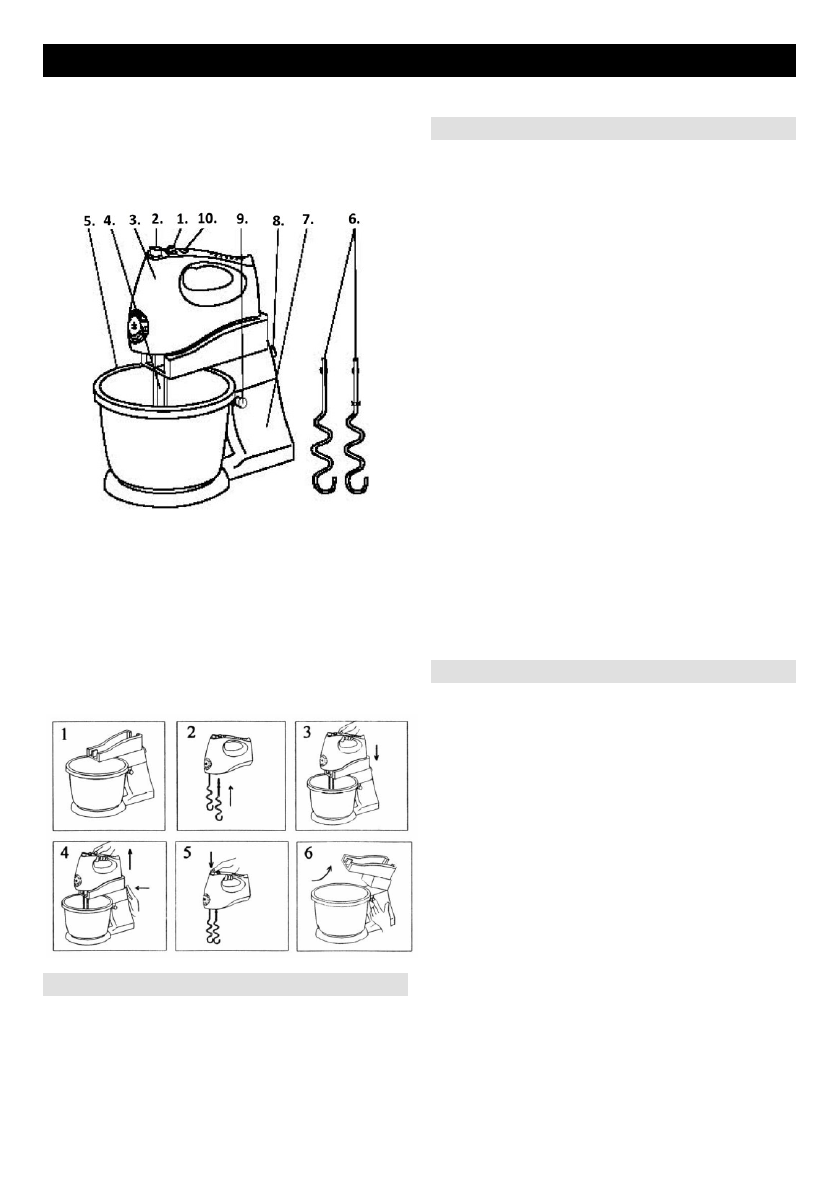 5. 4. 3. 2. 1. 10. 9. 8. 7. 6.

1

2

3

4

5

6