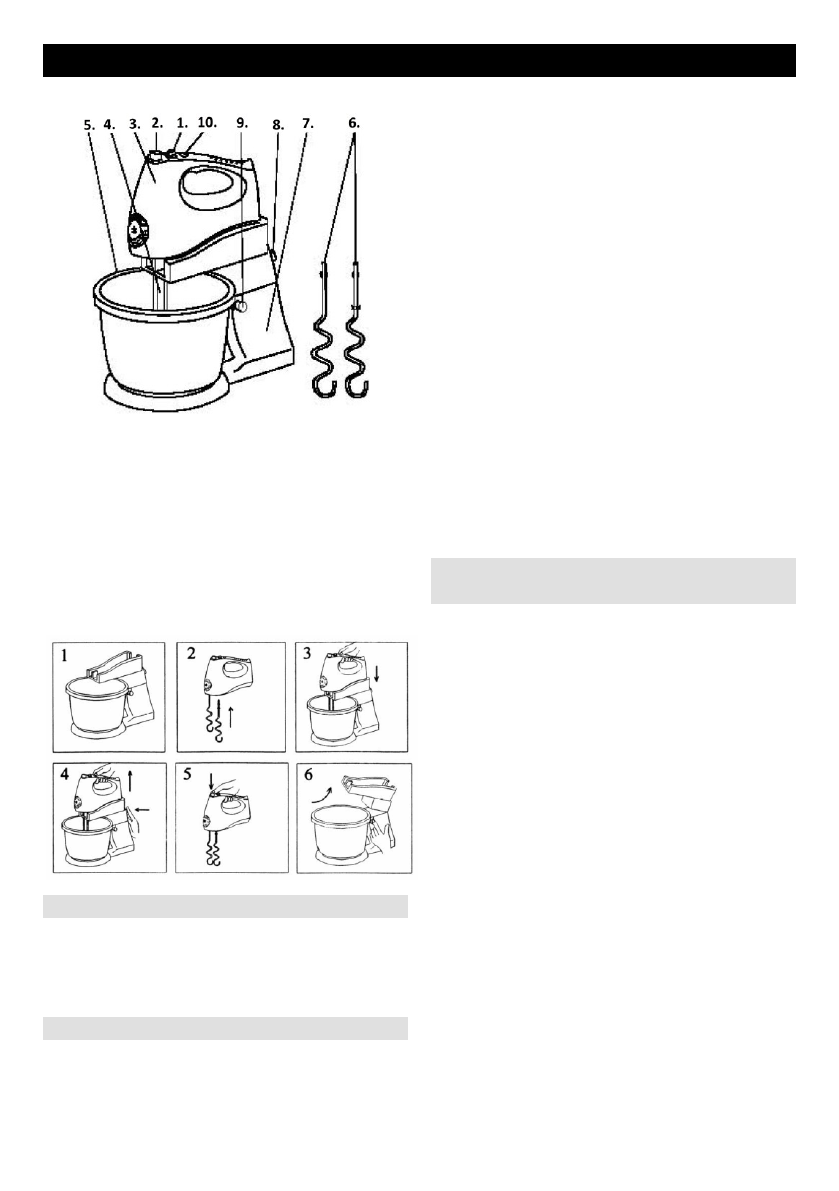 5. 4. 3. 2. 1. 10. 9. 8. 7. 6.

1

2

3

4

5

6