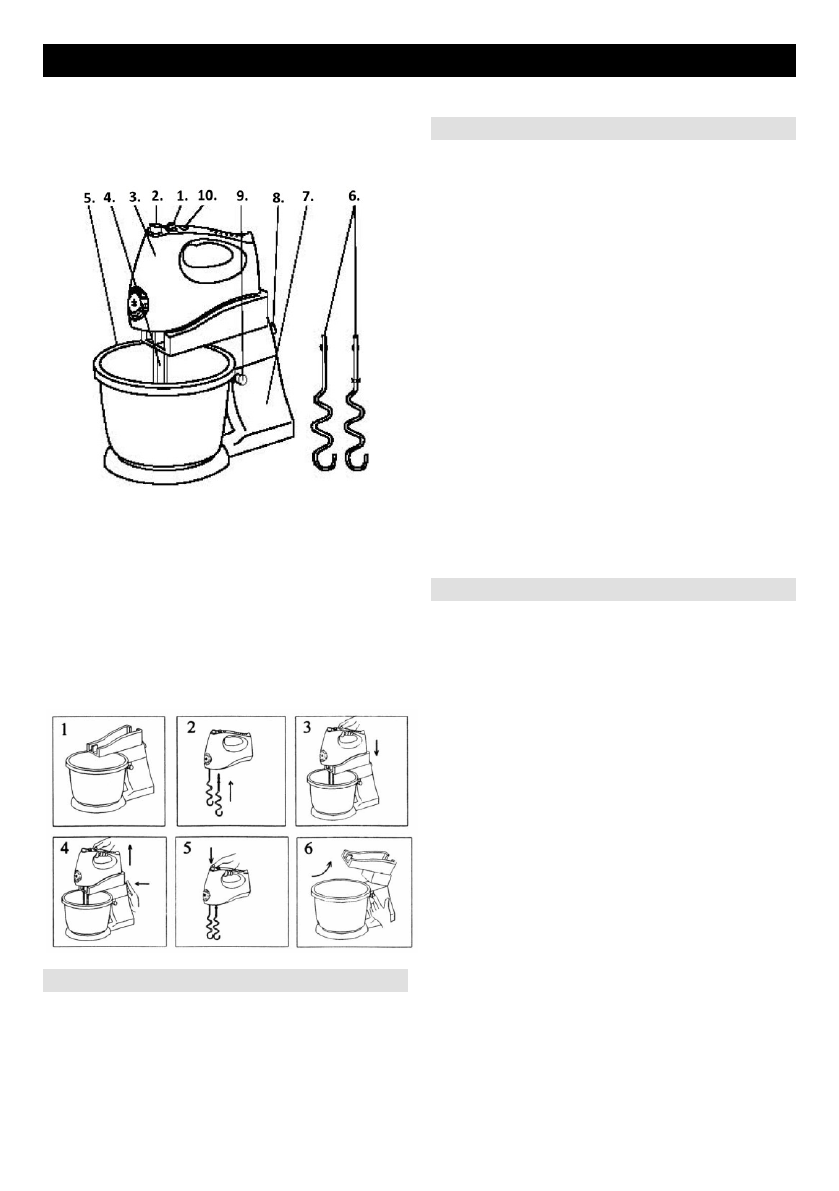 5. 4. 3. 2. 1. 10. 9. 8. 7. 6.

1

2

3

4

5

6