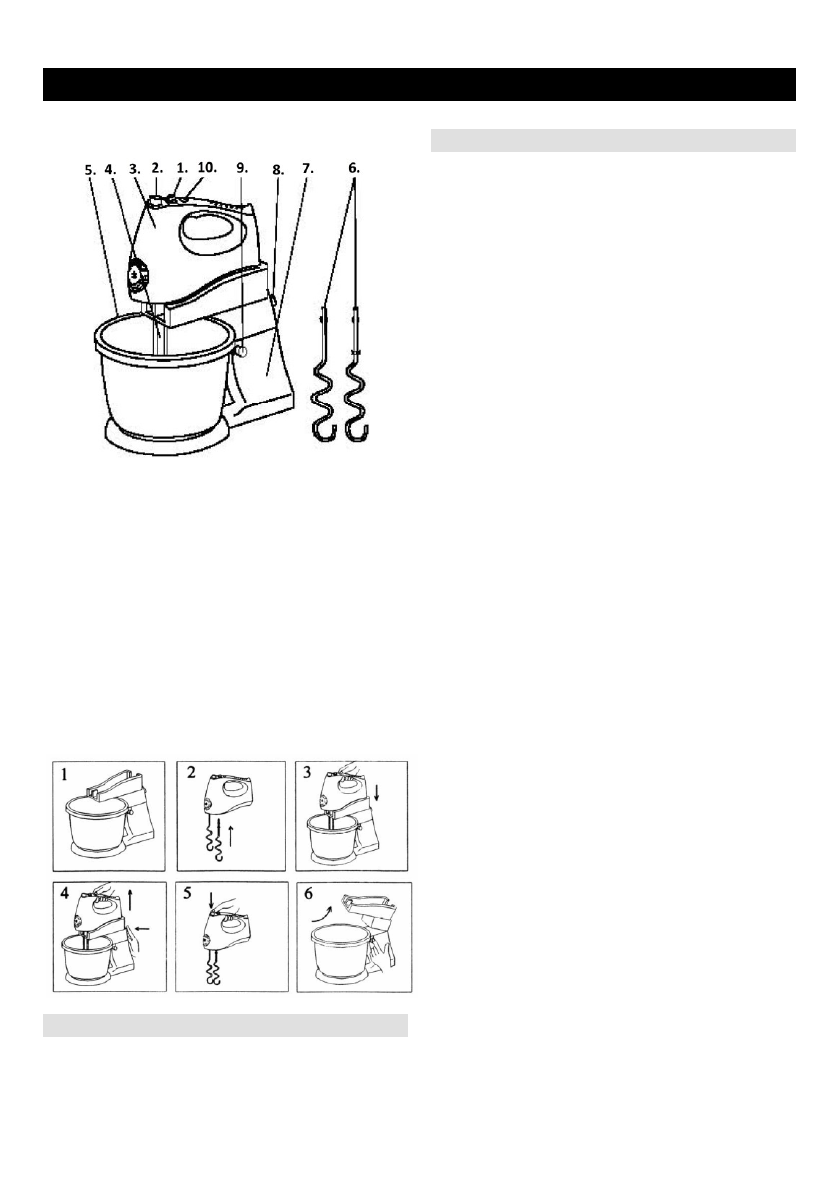 5. 4. 3. 2. 1. 10. 9. 8. 7. 6.

1

2

3

4

5

6