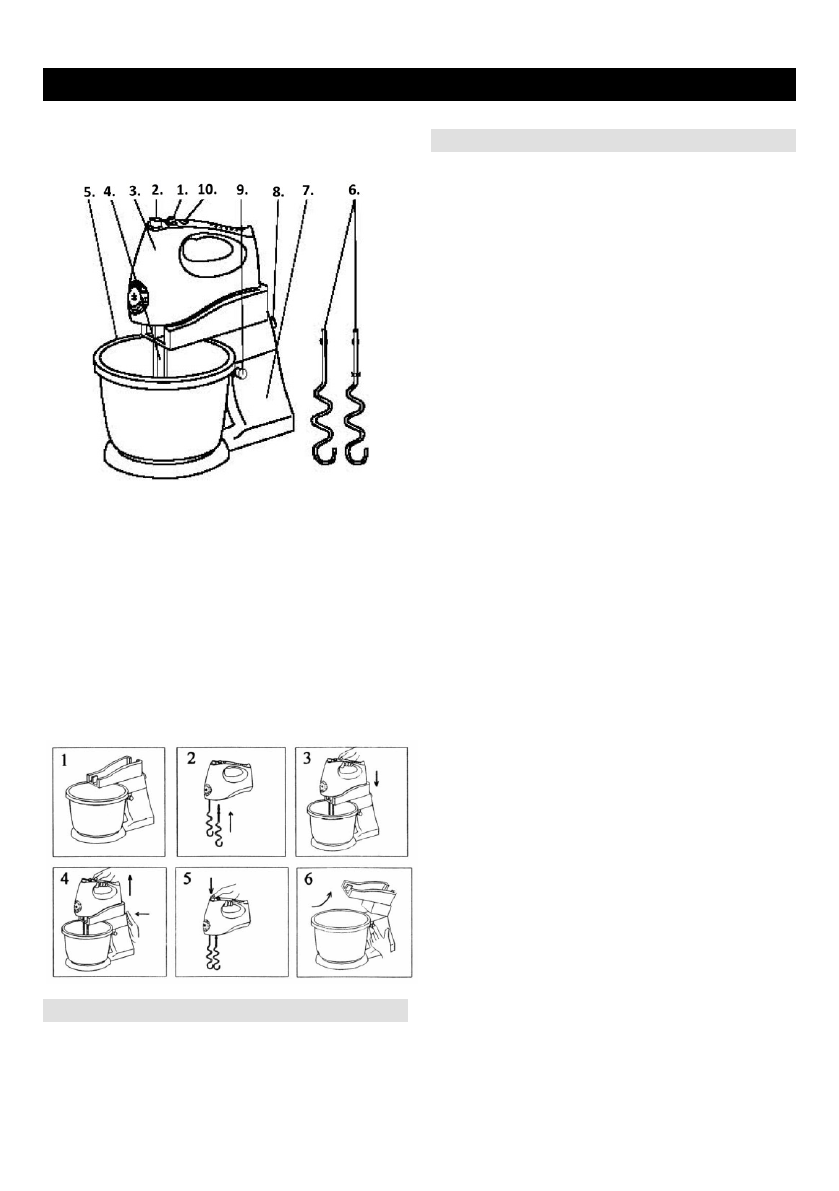 5. 4. 3. 2. 1. 10. 9. 8. 7. 6.

1

2

3

4

5

6