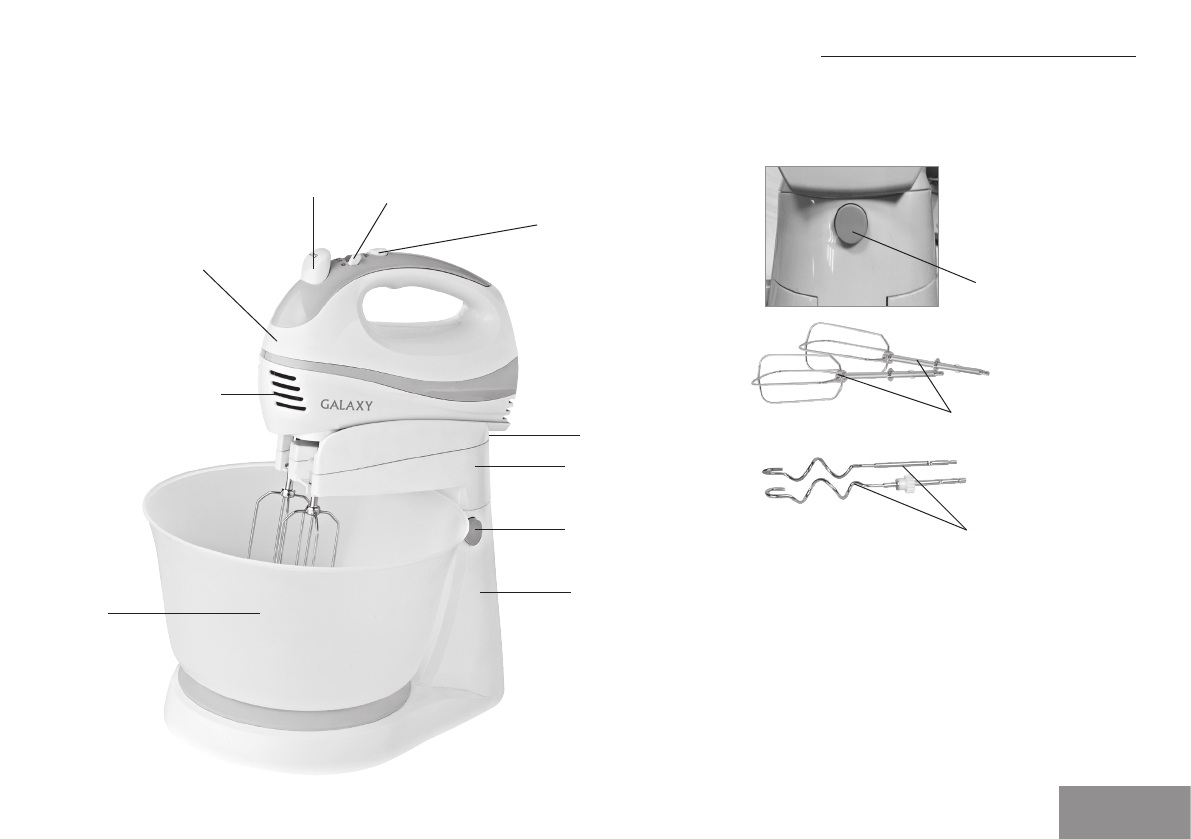 GALAXY