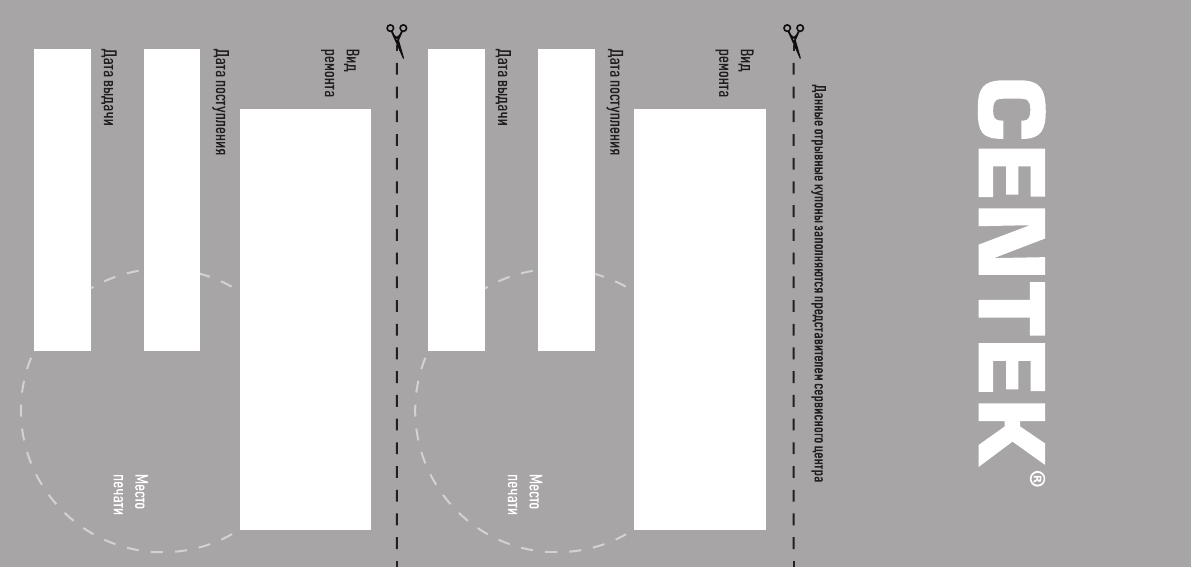 CENTEK®

Данные отрывные купоны заполняются представителем сервисного центра

Вид ремонта

Дата поступления

Дата выдачи

Место печати

Вид ремонта

Дата поступления

Дата выдачи

Место печати