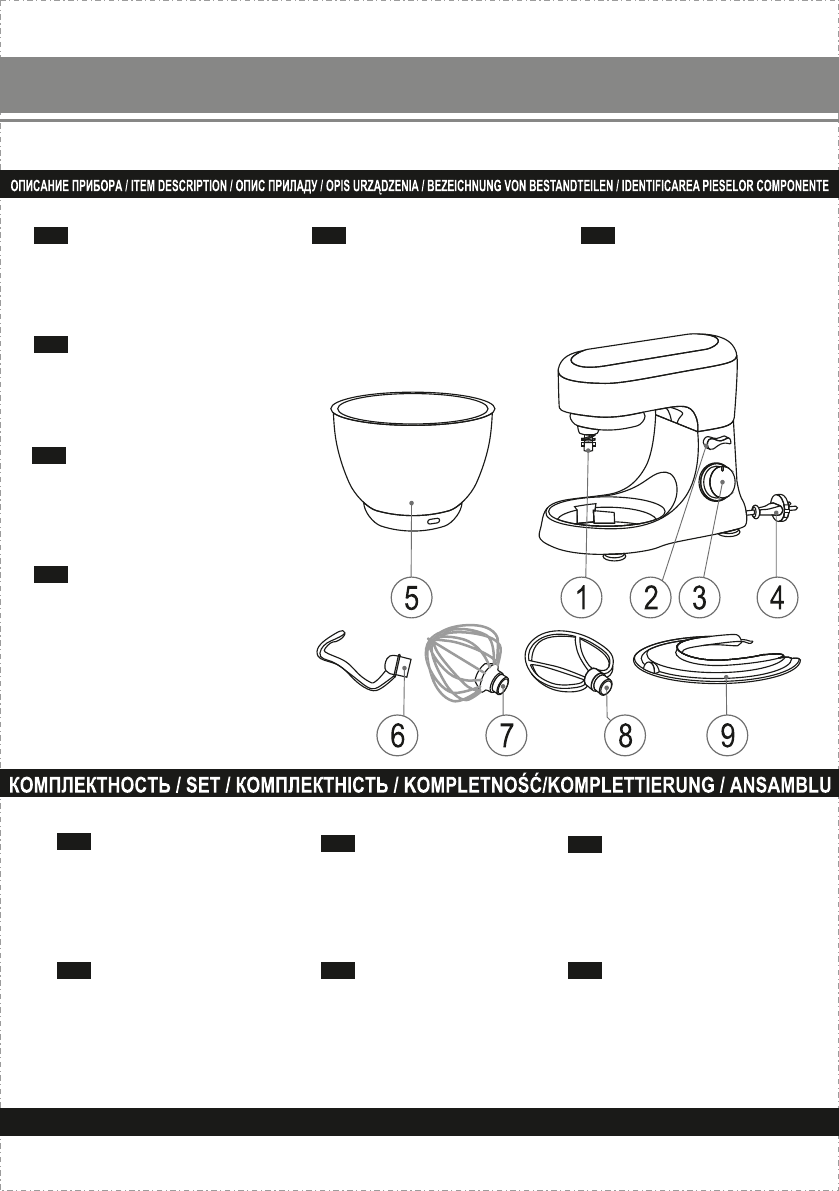 ОПИСАНИЕ ПРИБОРА / ITEM DESCRIPTION / ОПИС ПРИЛАДУ / OPIS URZĄDZENIA / BEZEICHNUNG VON BESTANDTEILEN / IDENTIFICAREA PIESELOR COMPONENTE

5

1 2 3 4

6 7 8 9

КОМПЛЕКТНОСТЬ / SET / КОМПЛЕКТНІСТЬ / KOMPLETNOŚĆ/KOMPLETTIERUNG / ANSAMBLU