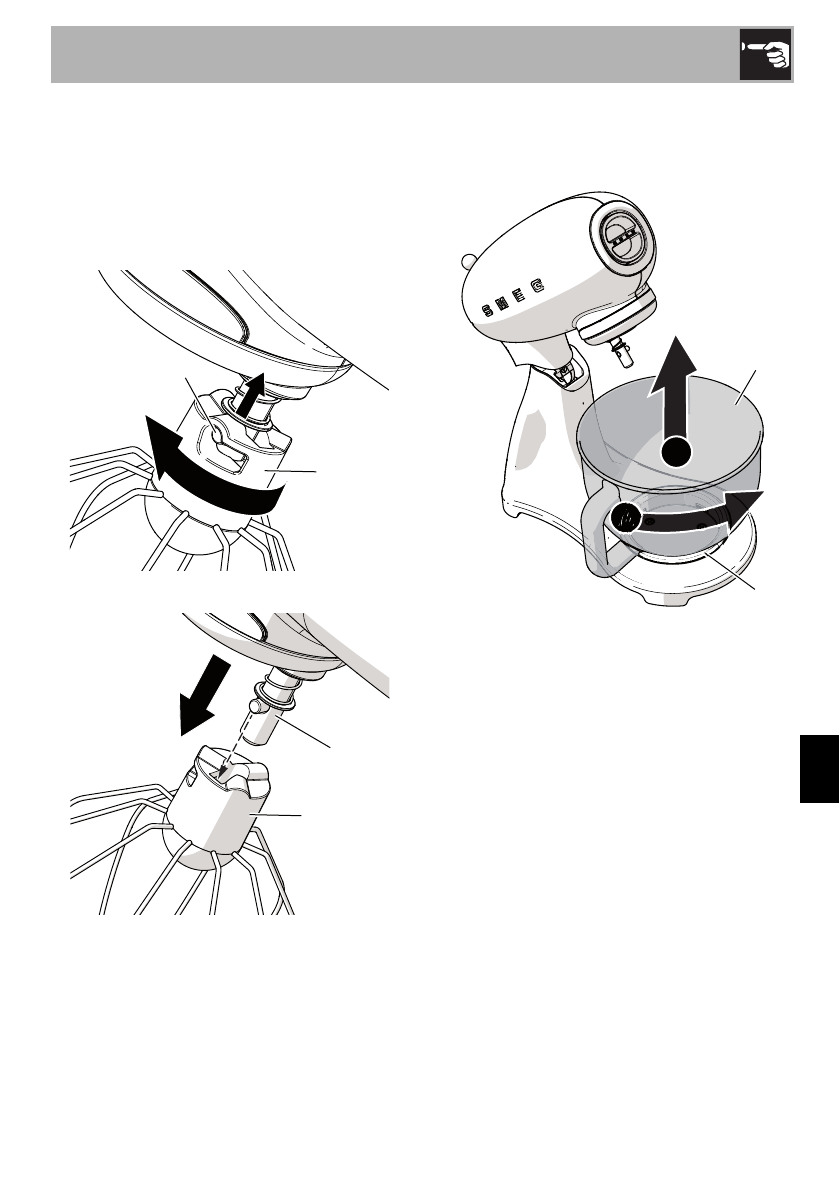 SMEG