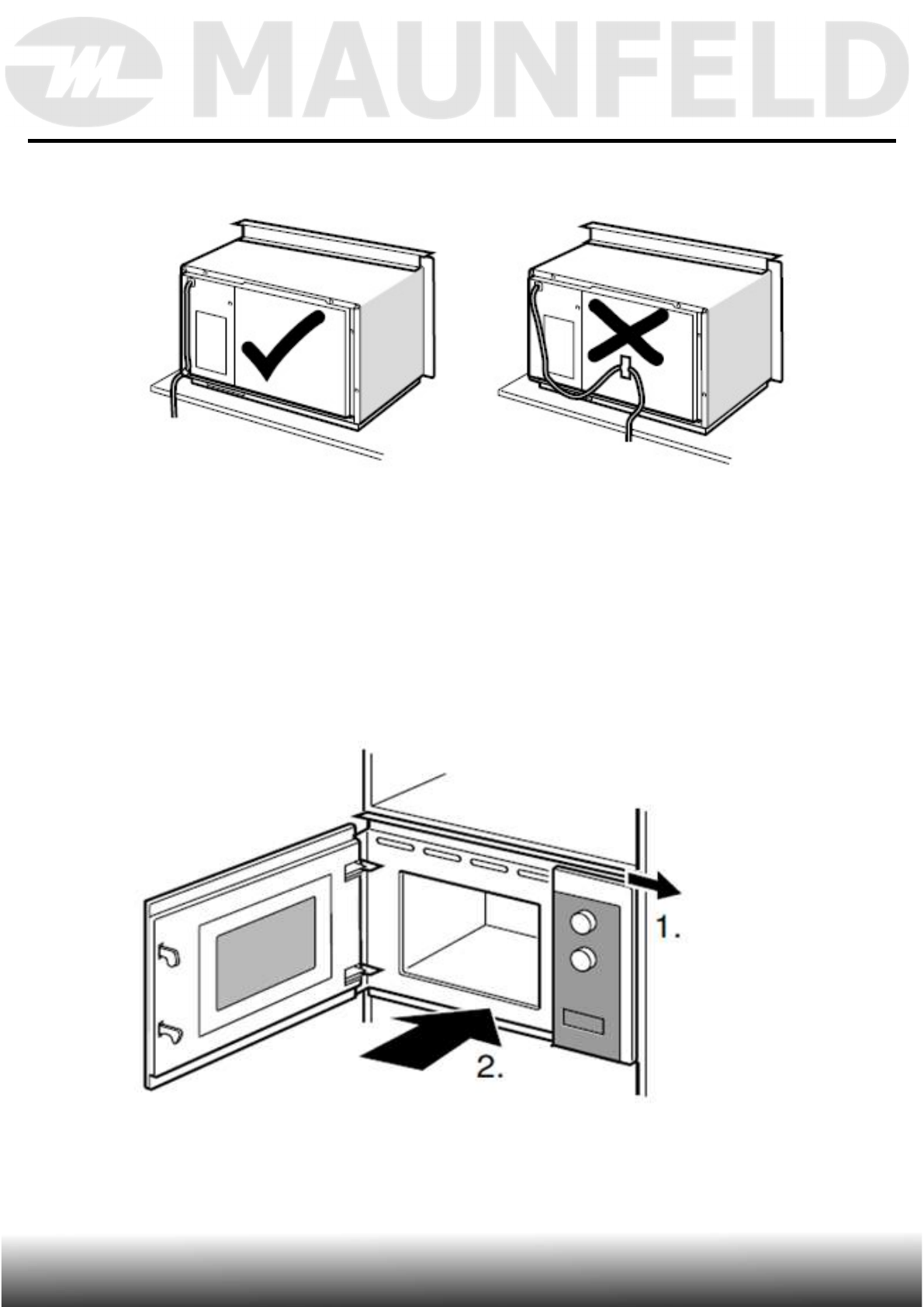 MAUNFELD

1.

2.