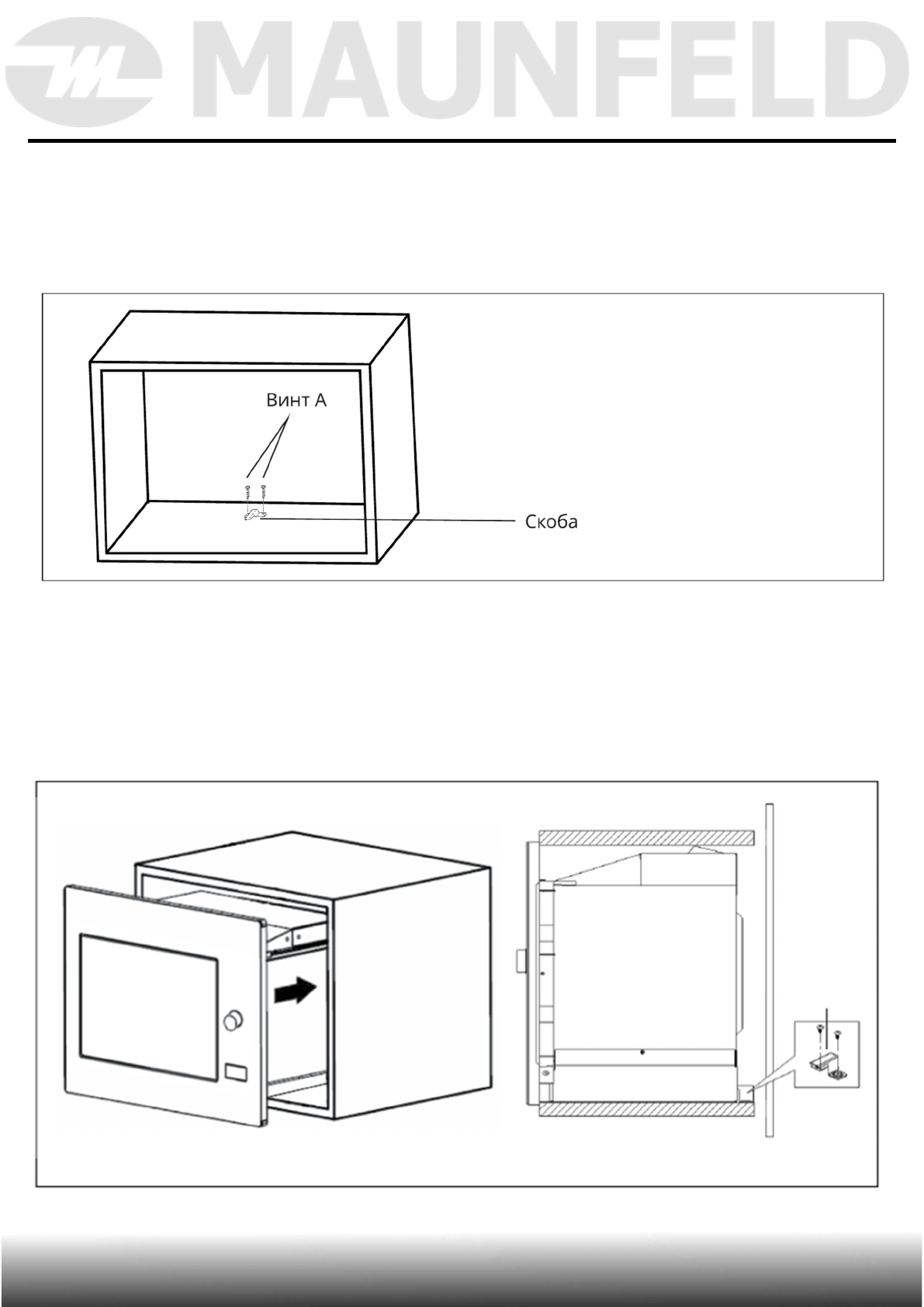 MAUNFELD

Винт А

Скоба