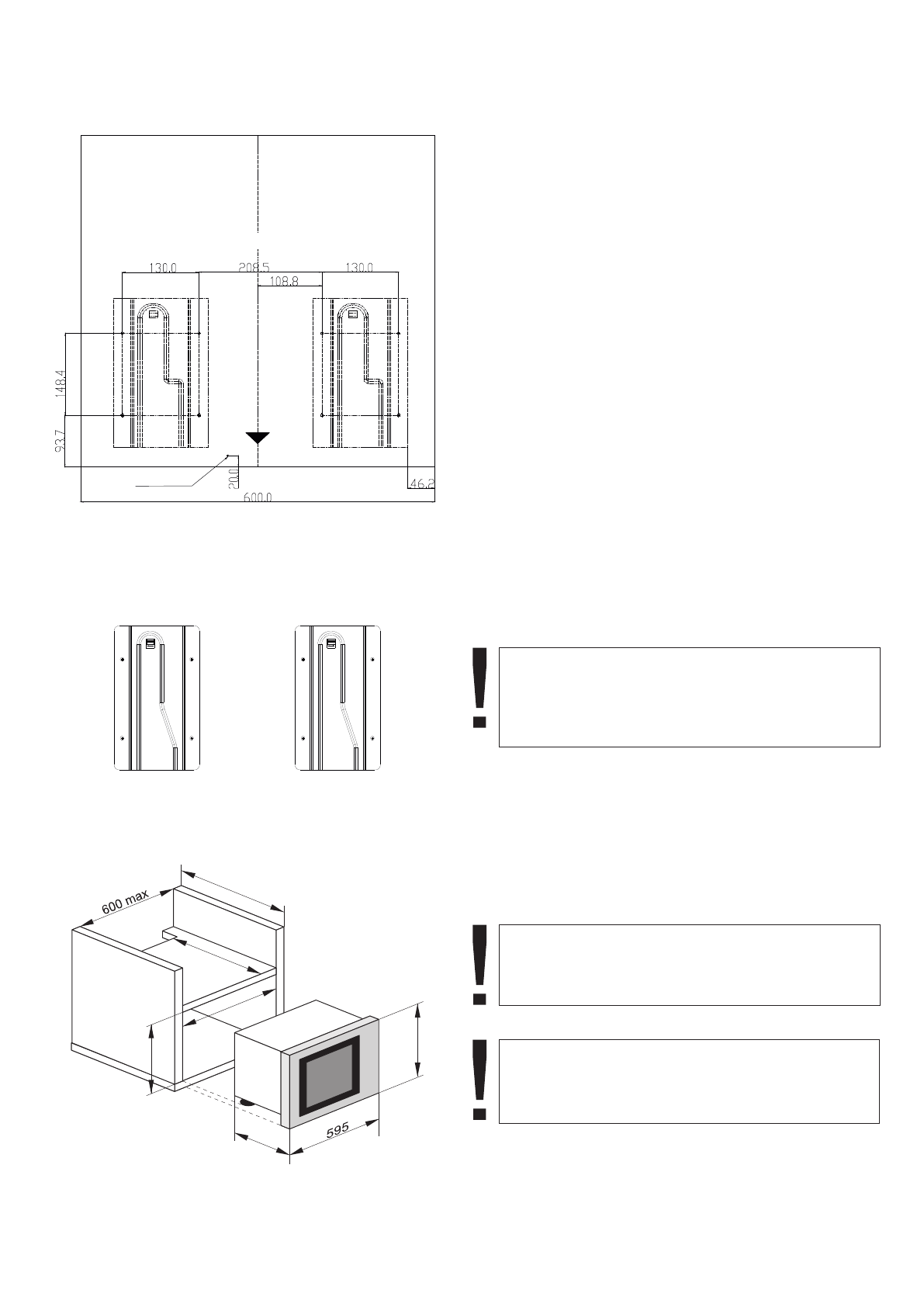 130.0
208.5
130.0
108.8
148.4
93.7
20.0
46.2
600.0

600 max
595