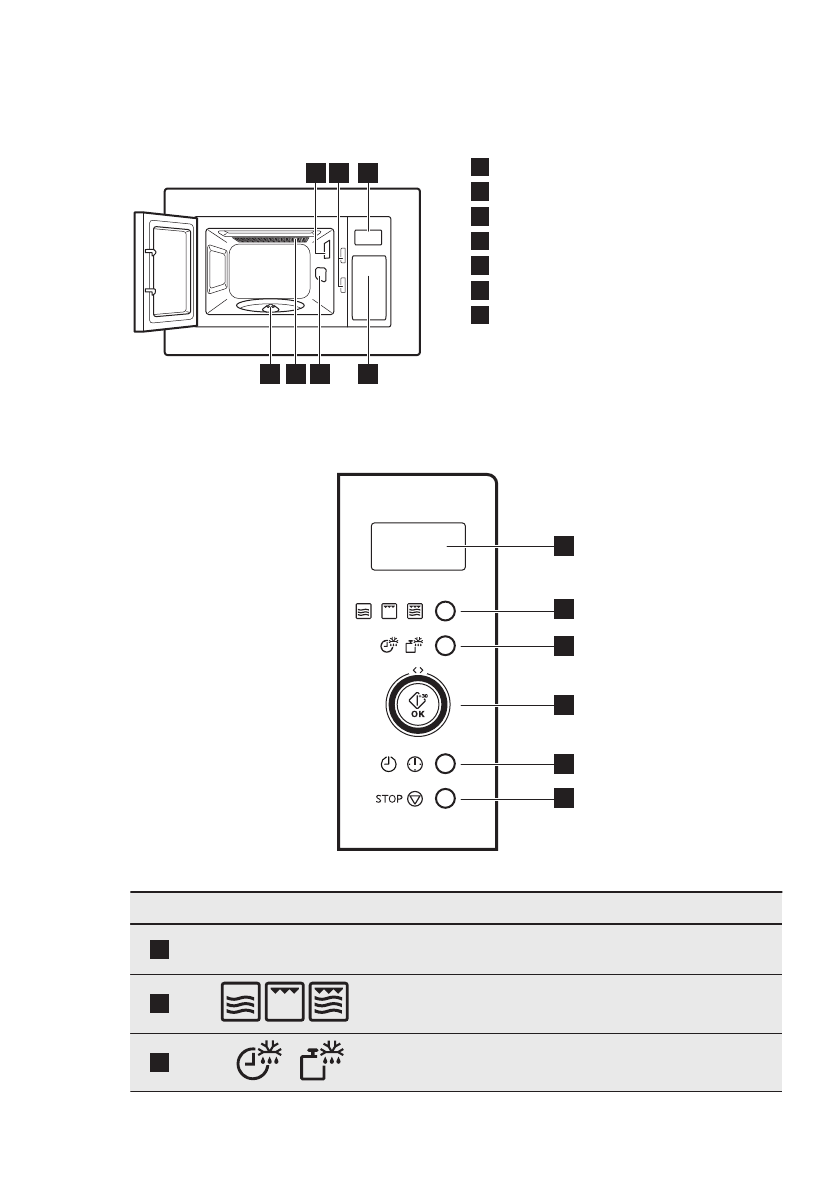 STOP

OK