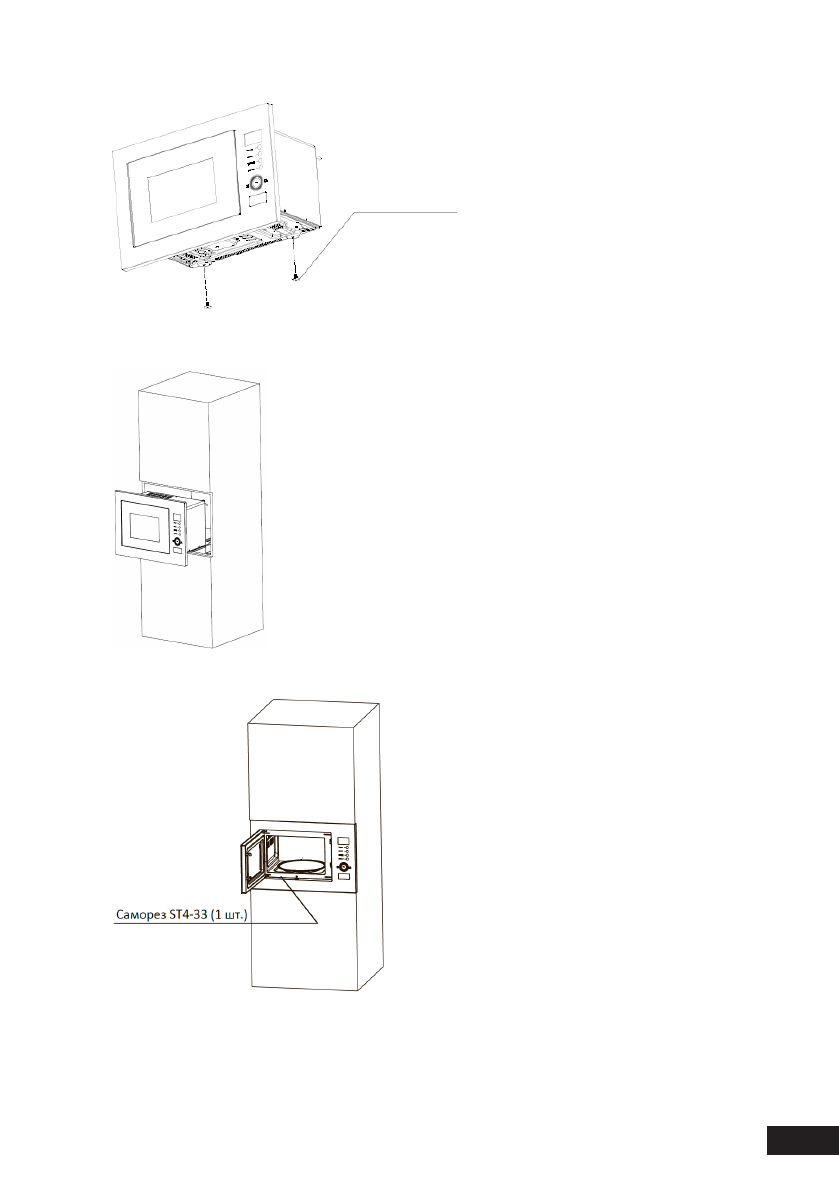 Саморез ST4-33 (1 шт.)