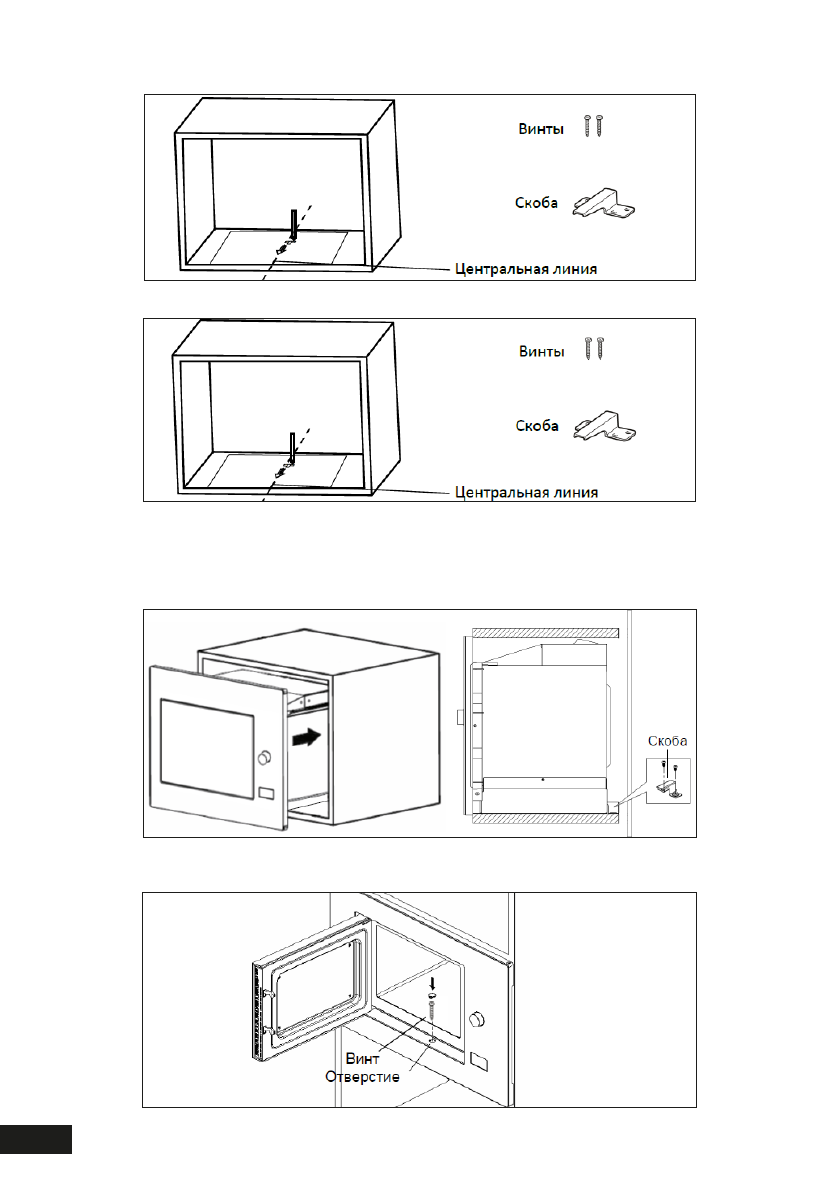 Винты

Скоба

Центральная линия

Винты

Скоба

Центральная линия

Скоба

Винт
Отверстие