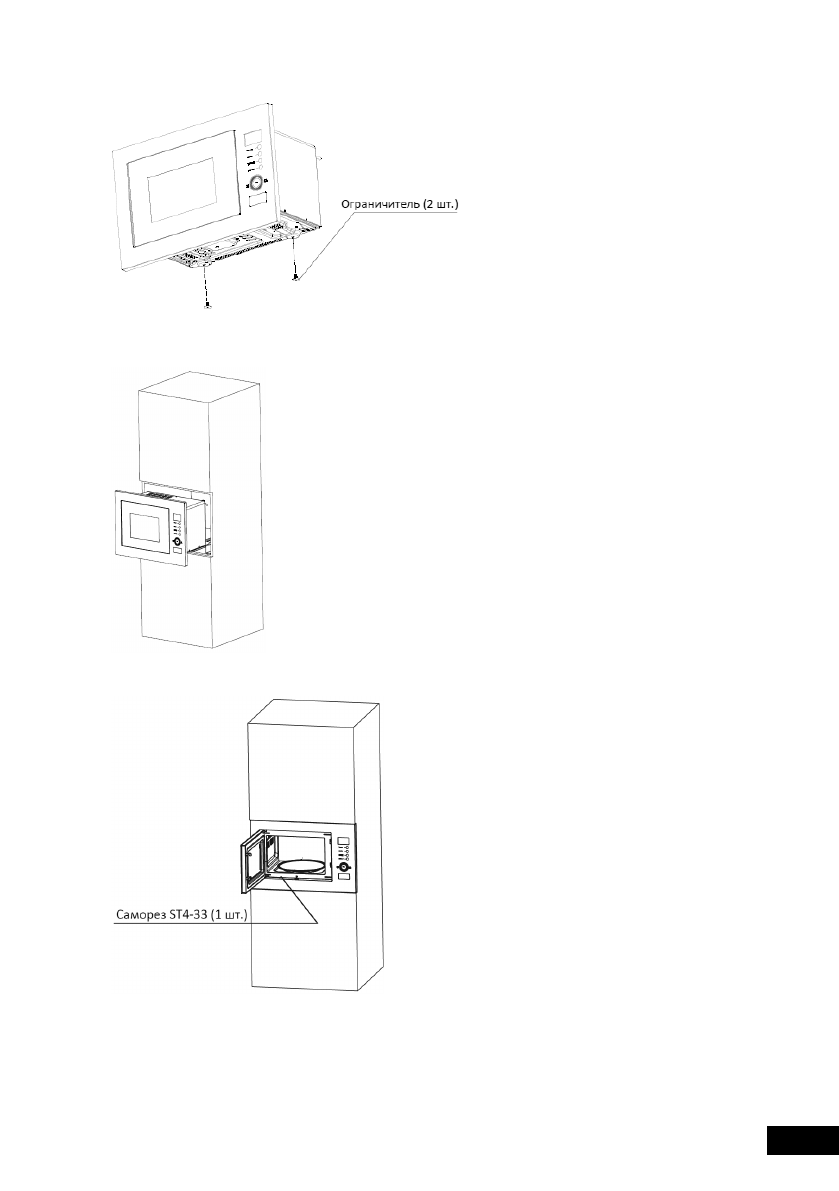 Ограничитель (2 шт.)

Саморез ST4-33 (1 шт.)