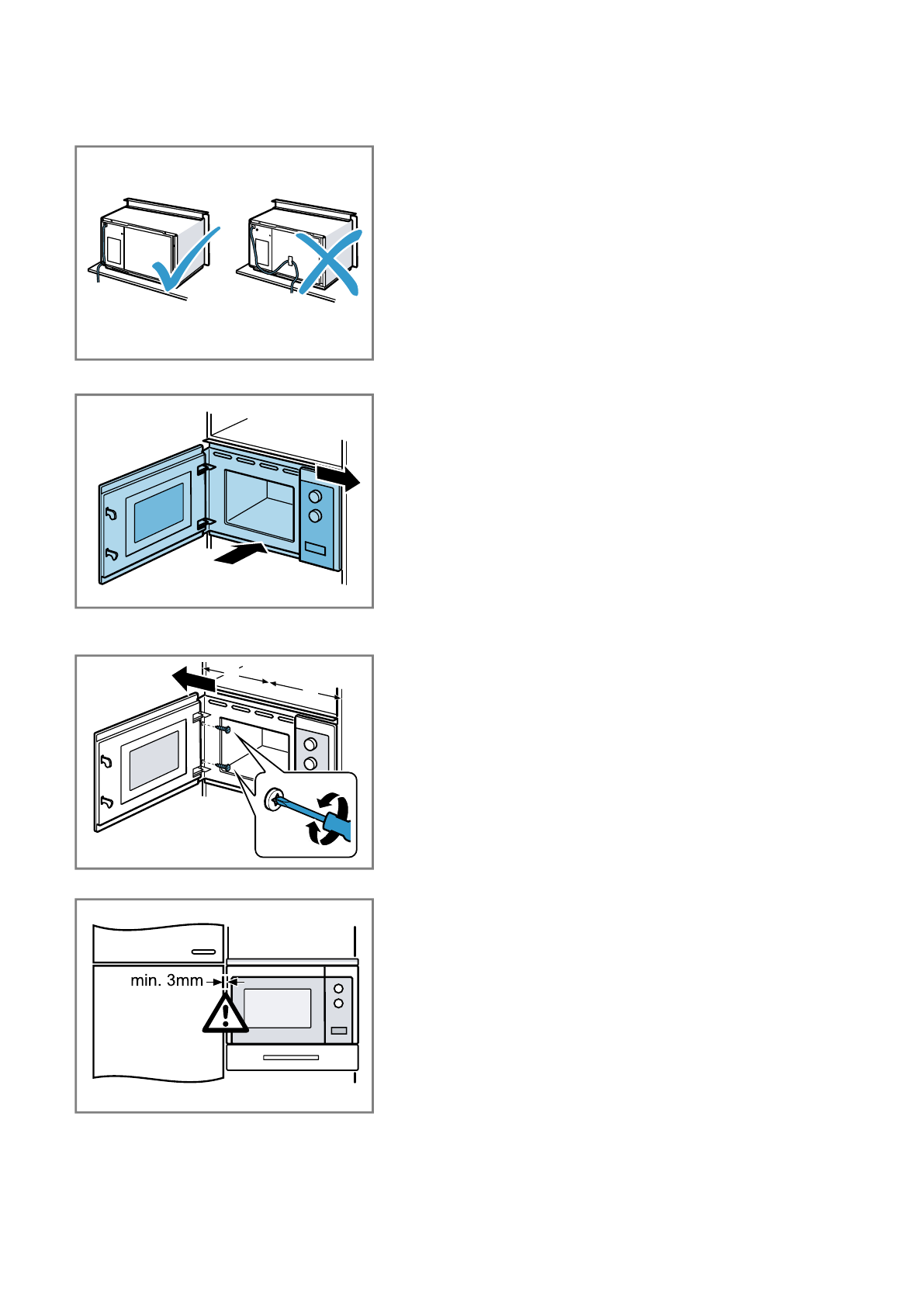 min. 3mm