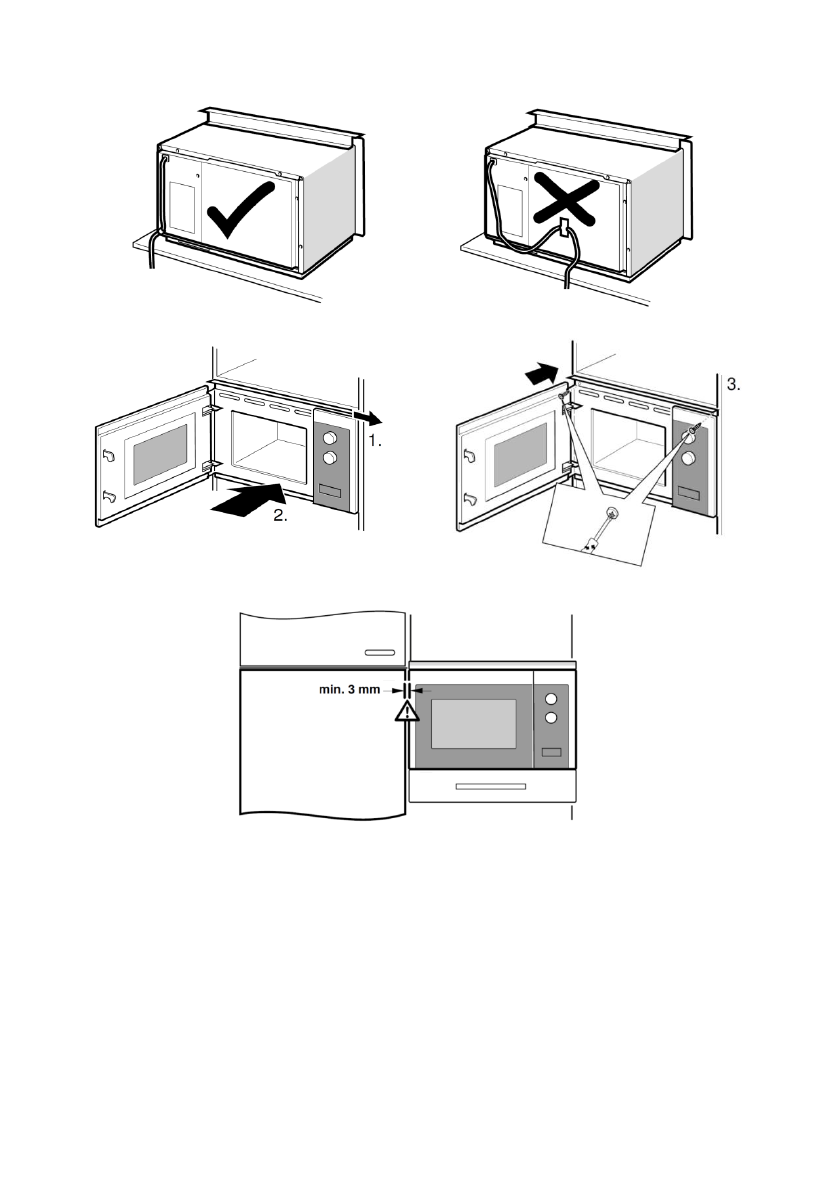 1.

2.

3.

min. 3 mm