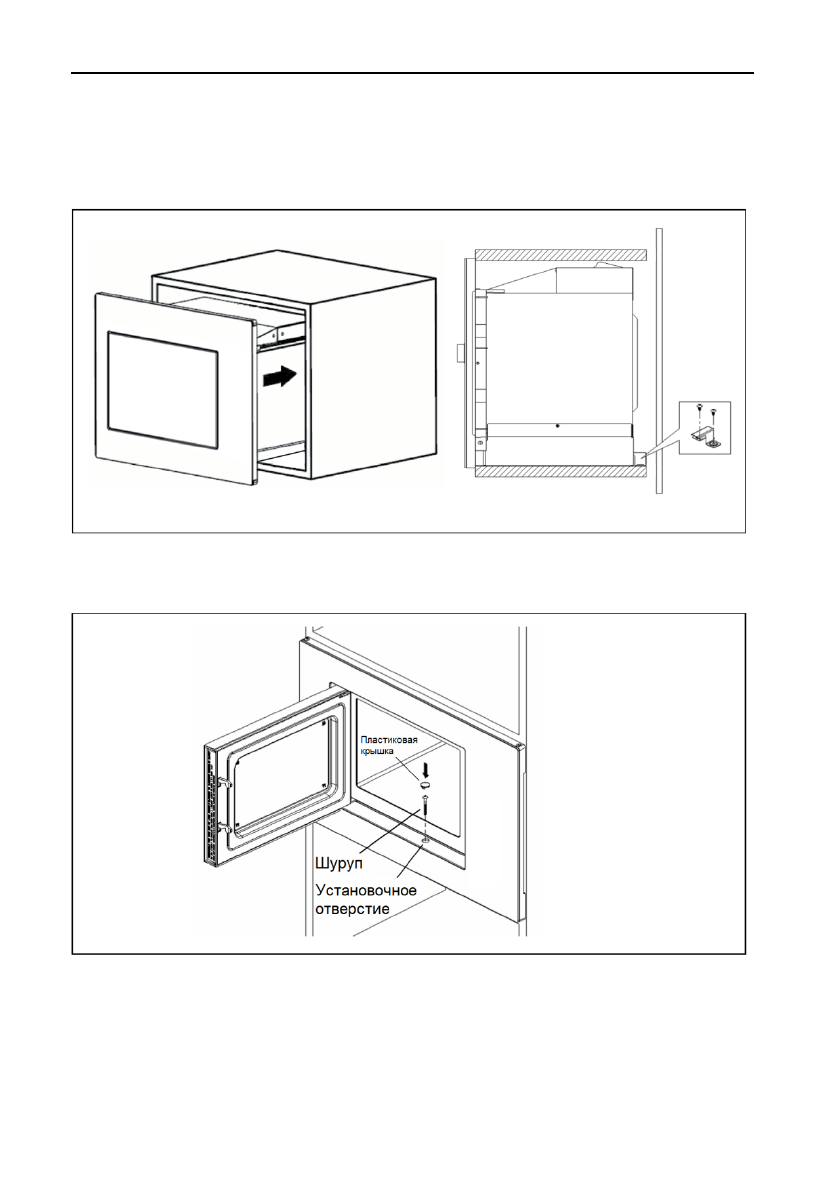 Пластиковая крышка

Шуруп

Установочное отверстие