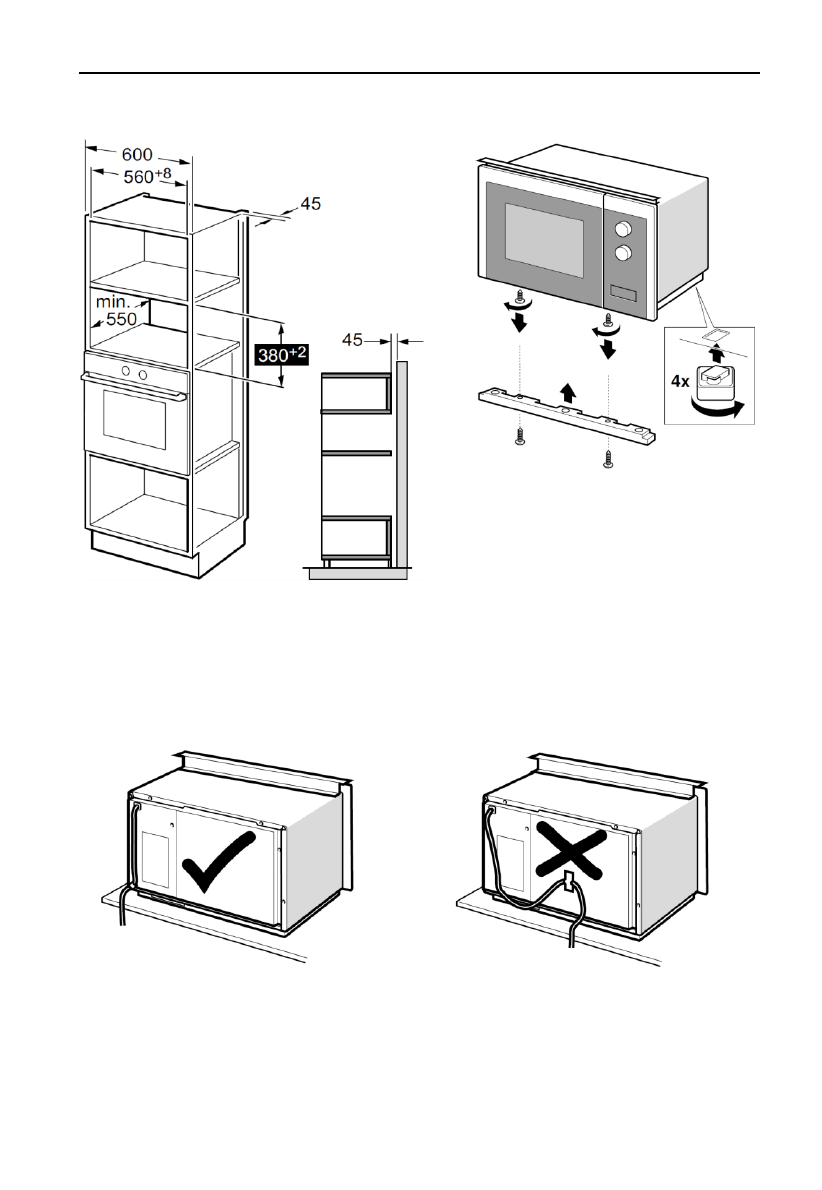 600
$560^{+8}$
45
min.
550
$380^{+2}$
45
4x