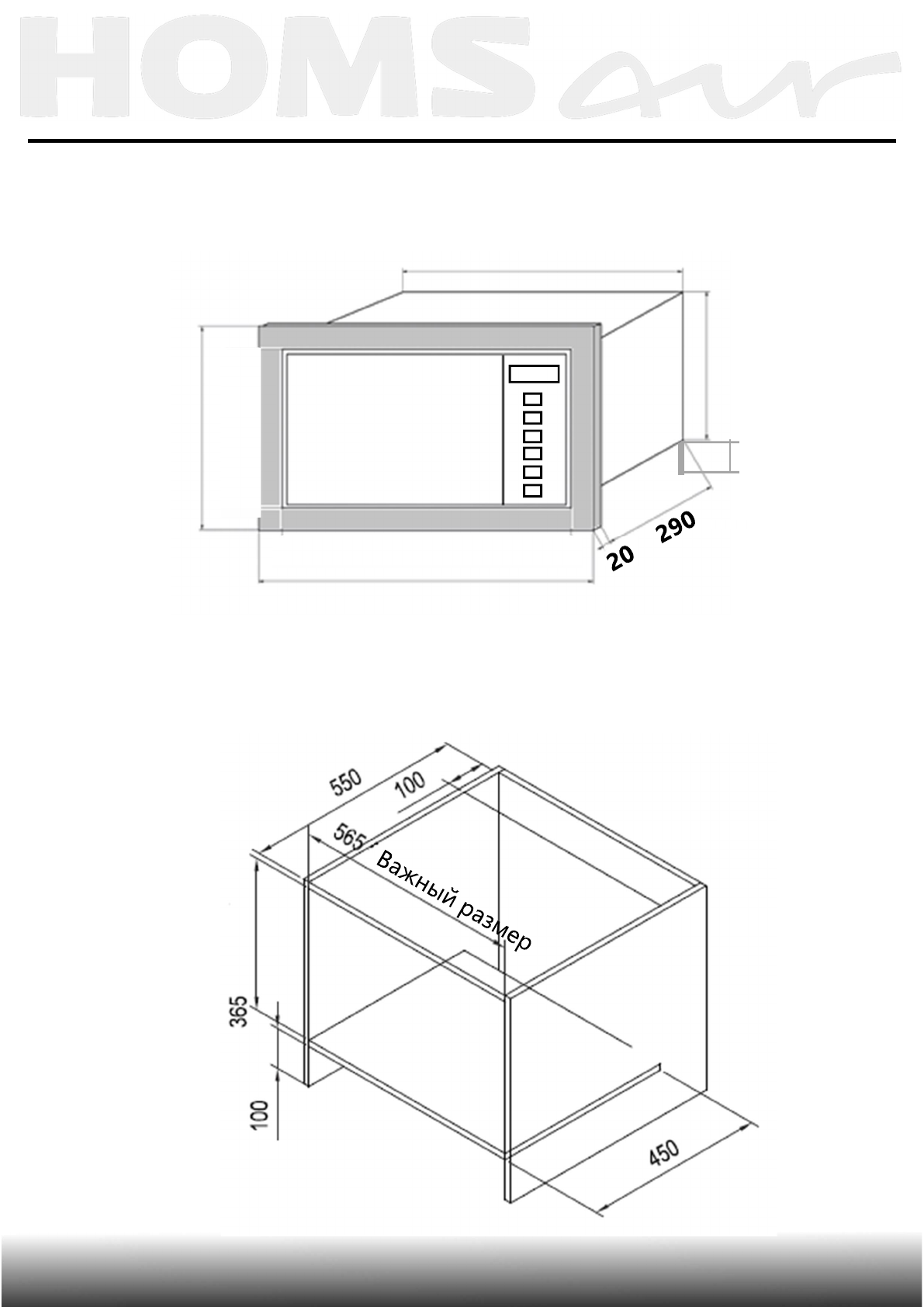 HOMSair

20

290

550

100

565

Важный размер

365

100

450