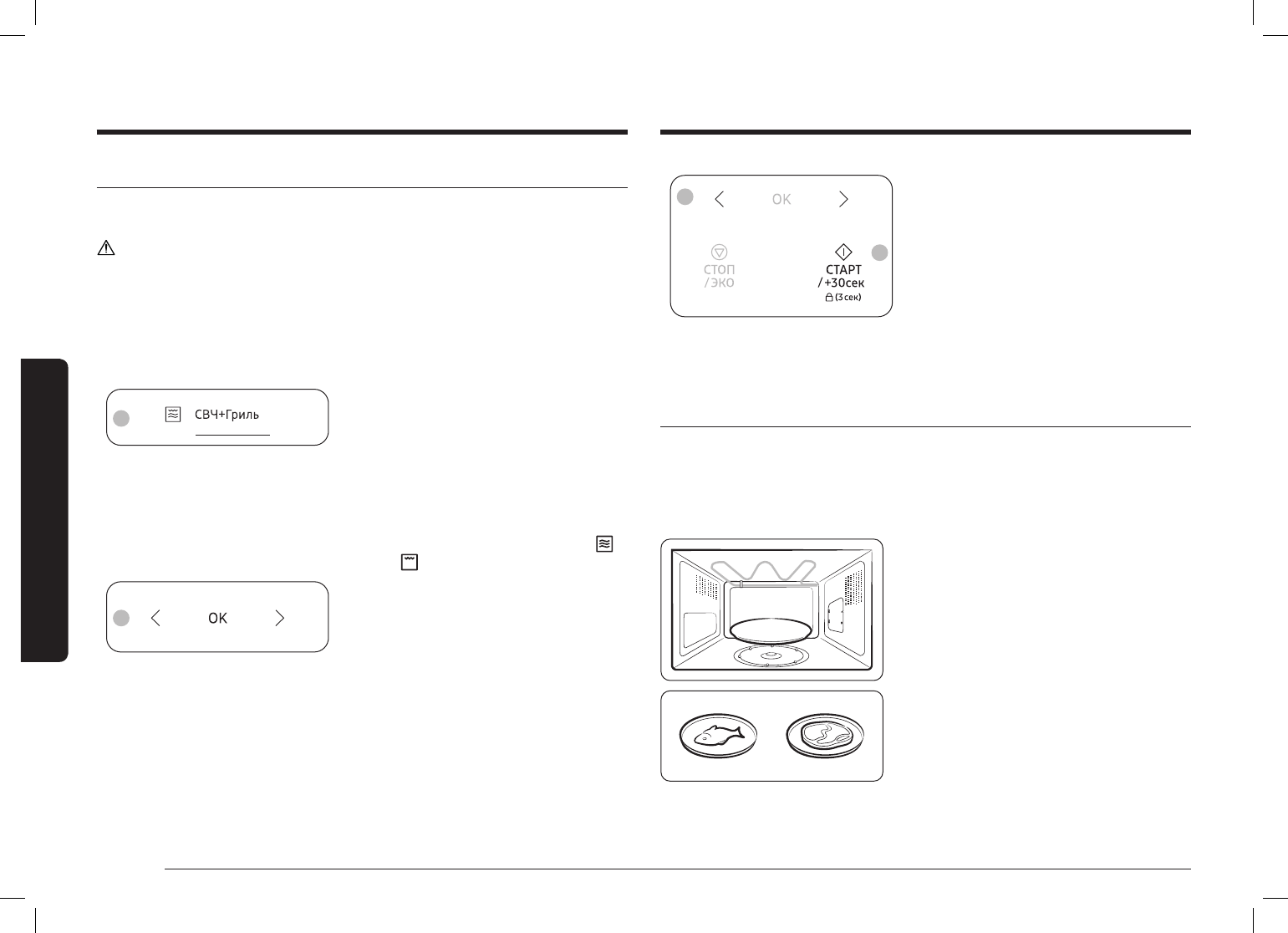 СВЧ+Гриль

OK

OK

СТОП
/ЭКО

СТАРТ
/+30сек
(3 сек)