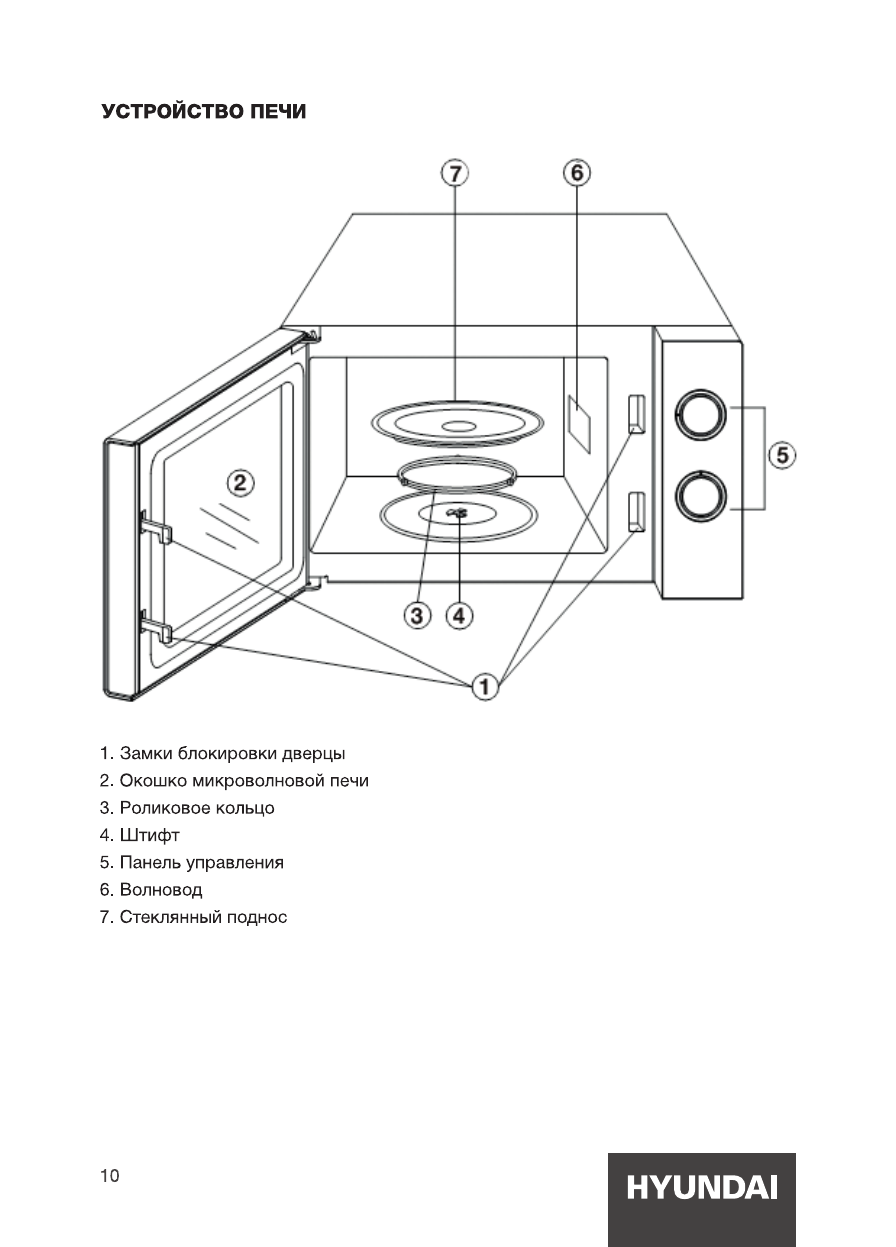 УСТРОЙСТВО ПЕЧИ

7
6
2
5
3
4
1

1. Замки блокировки дверцы
2. Окошко микроволновой печи
3. Роликовое кольцо
4. Штифт
5. Панель управления
6. Волновод
7. Стеклянный поднос

10

HYUNDAI