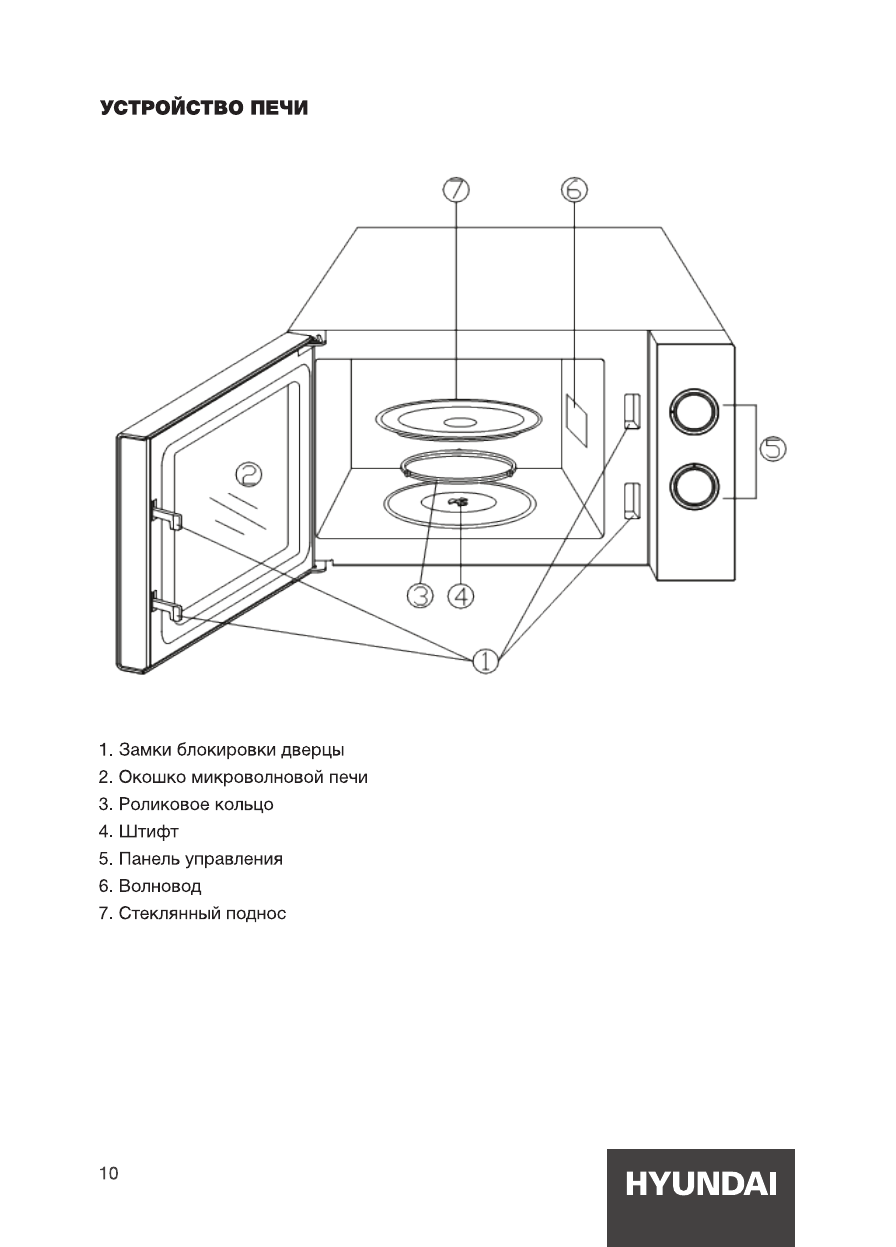 УСТРОЙСТВО ПЕЧИ

7
6
2
5
3
4
1

1. Замки блокировки дверцы
2. Окошко микроволновой печи
3. Роликовое кольцо
4. Штифт
5. Панель управления
6. Волновод
7. Стеклянный поднос

10

HYUNDAI