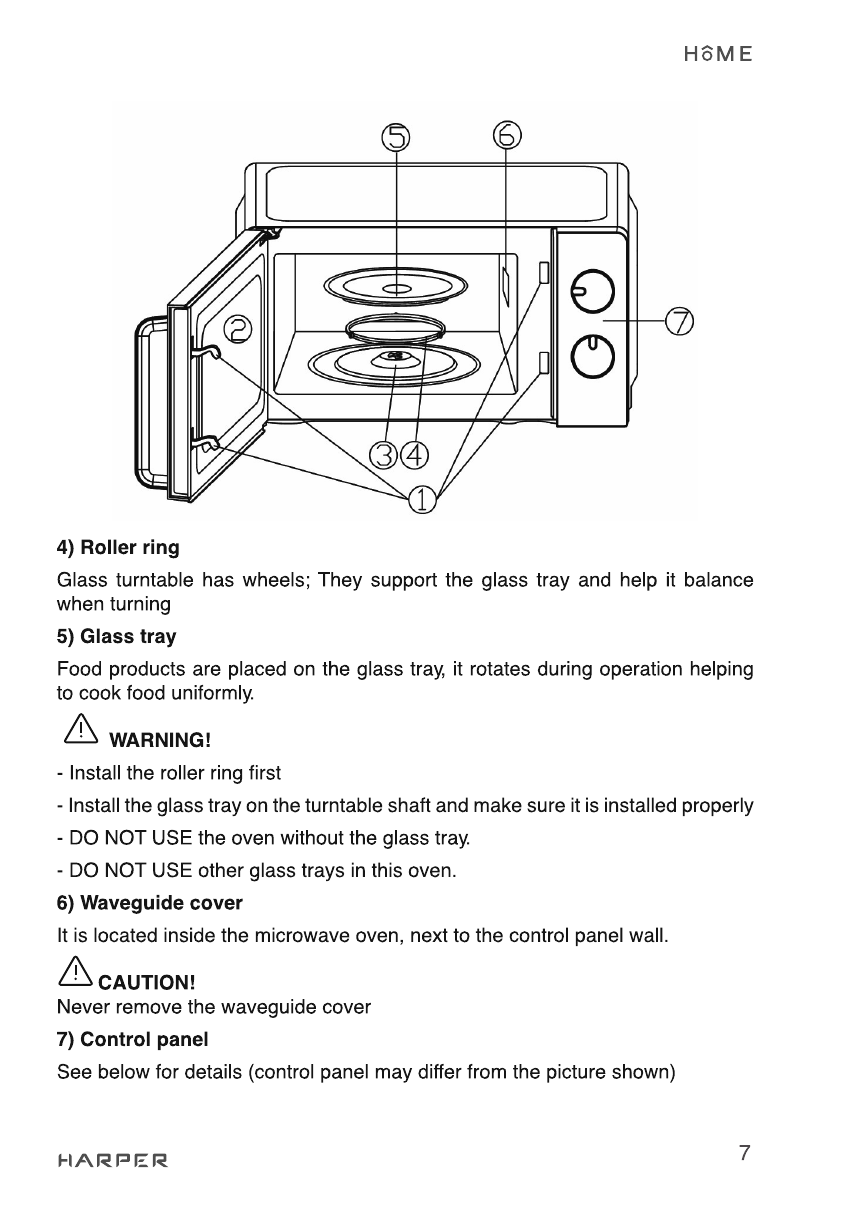 HOME

5 6

2

7

3 4

1

4) Roller ring

Glass turntable has wheels; They support the glass tray and help it balance when turning

5) Glass tray

Food products are placed on the glass tray, it rotates during operation helping to cook food uniformly.

WARNING!

- Install the roller ring first

- Install the glass tray on the turntable shaft and make sure it is installed properly

- DO NOT USE the oven without the glass tray.

- DO NOT USE other glass trays in this oven.

6) Waveguide cover

It is located inside the microwave oven, next to the control panel wall.

CAUTION!

Never remove the waveguide cover

7) Control panel

See below for details (control panel may differ from the picture shown)

HARPER

7