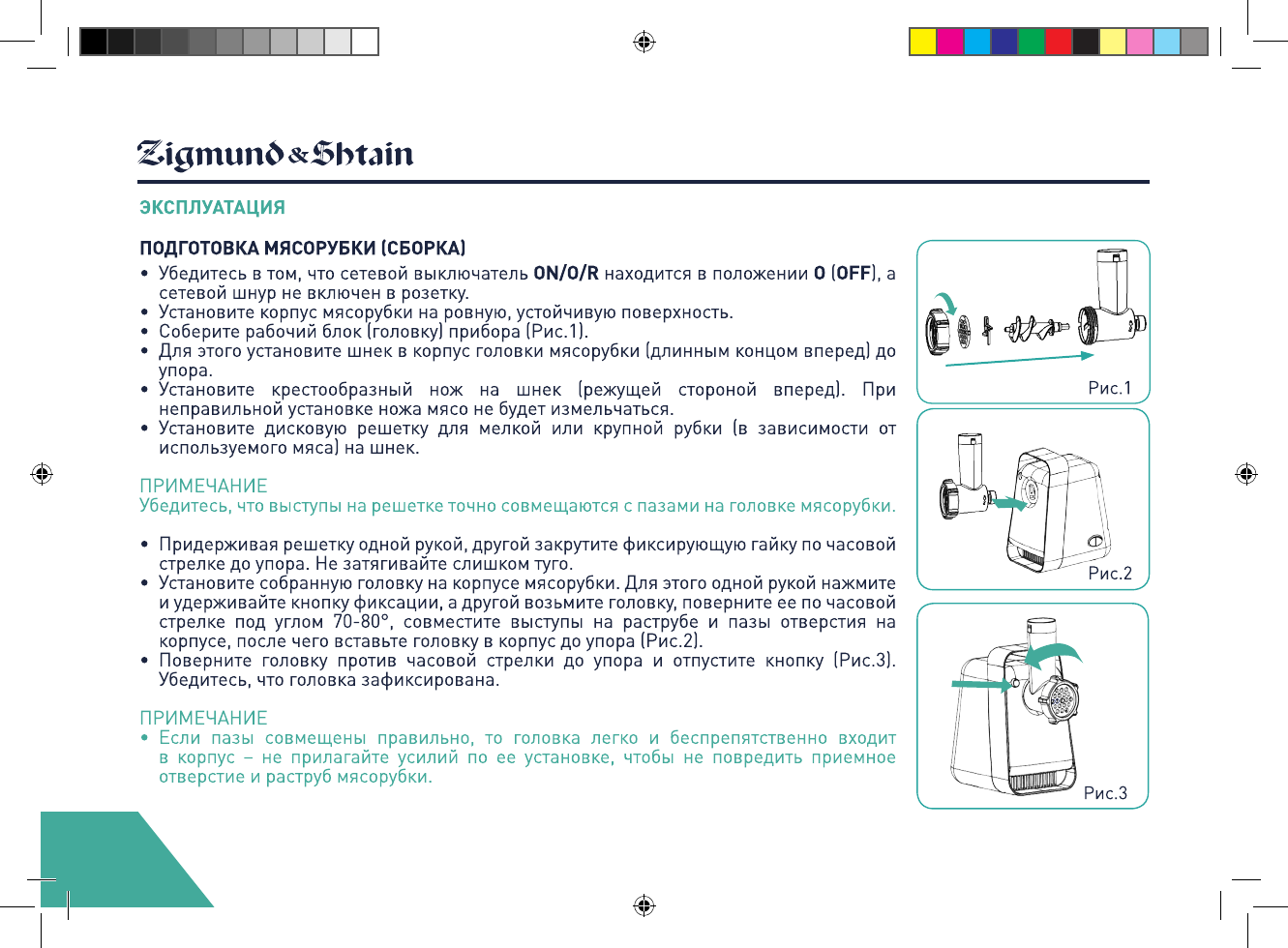 Zigmund & Shtain

ЭКСПЛУАТАЦИЯ

ПОДГОТОВКА МЯСОРУБКИ (СБОРКА)

• Убедитесь в том, что сетевой выключатель ON/O/R находится в положении O (OFF), а сетевой шнур не включен в розетку.
• Установите корпус мясорубки на ровную, устойчивую поверхность.
• Соберите рабочий блок (головку) прибора (Рис.1).
• Для этого установите шнек в корпус головки мясорубки (длинным концом вперед) до упора.
• Установите крестообразный нож на шнек (режущей стороной вперед). При неправильной установке ножа мясо не будет измельчаться.
• Установите дисковую решетку для мелкой или крупной рубки (в зависимости от используемого мяса) на шнек.

ПРИМЕЧАНИЕ
Убедитесь, что выступы на решетке точно совмещаются с пазами на головке мясорубки.

• Придерживая решетку одной рукой, другой закрутите фиксирующую гайку по часовой стрелке до упора. Не затягивайте слишком туго.
• Установите собранную головку на корпусе мясорубки. Для этого одной рукой нажмите и удерживайте кнопку фиксации, а другой возьмите головку, поверните ее по часовой стрелке под углом 70-80°, совместите выступы на раструбе и пазы отверстия на корпусе, после чего вставьте головку в корпус до упора (Рис.2).
• Поверните головку против часовой стрелки до упора и отпустите кнопку (Рис.3). Убедитесь, что головка зафиксирована.

ПРИМЕЧАНИЕ
• Если пазы совмещены правильно, то головка легко и беспрепятственно входит в корпус – не прилагайте усилий по ее установке, чтобы не повредить приемное отверстие и раструб мясорубки.

Рис.1

Рис.2

Рис.3