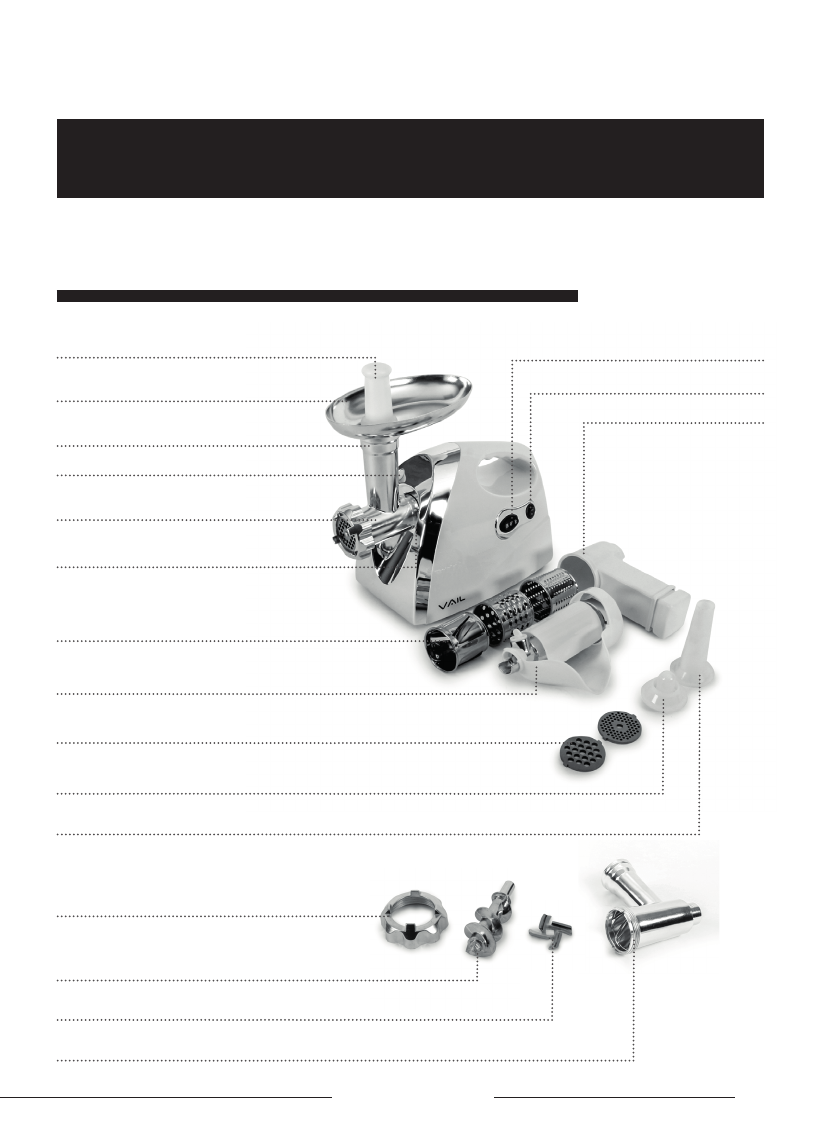 VAIL