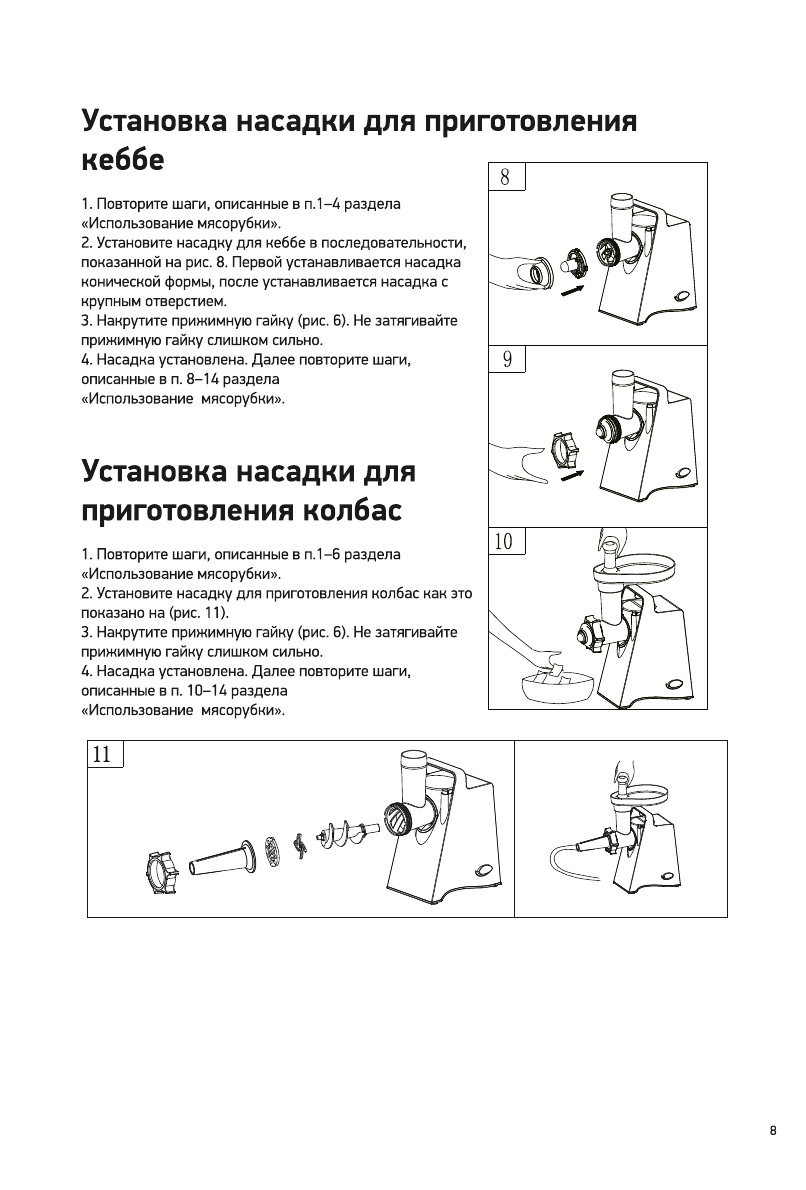 Установка насадки для приготовления кеббе

1. Повторите шаги, описанные в п.1–4 раздела «Использование мясорубки».
2. Установите насадку для кеббе в последовательности, показанной на рис. 8. Первой устанавливается насадка конической формы, после устанавливается насадка с крупным отверстием.
3. Накрутите прижимную гайку (рис. 6). Не затягивайте прижимную гайку слишком сильно.
4. Насадка установлена. Далее повторите шаги, описанные в п. 8–14 раздела «Использование мясорубки».

Установка насадки для приготовления колбас

1. Повторите шаги, описанные в п.1–6 раздела «Использование мясорубки».
2. Установите насадку для приготовления колбас как это показано на (рис. 11).
3. Накрутите прижимную гайку (рис. 6). Не затягивайте прижимную гайку слишком сильно.
4. Насадка установлена. Далее повторите шаги, описанные в п. 10–14 раздела «Использование мясорубки».

8

9

10

11

8