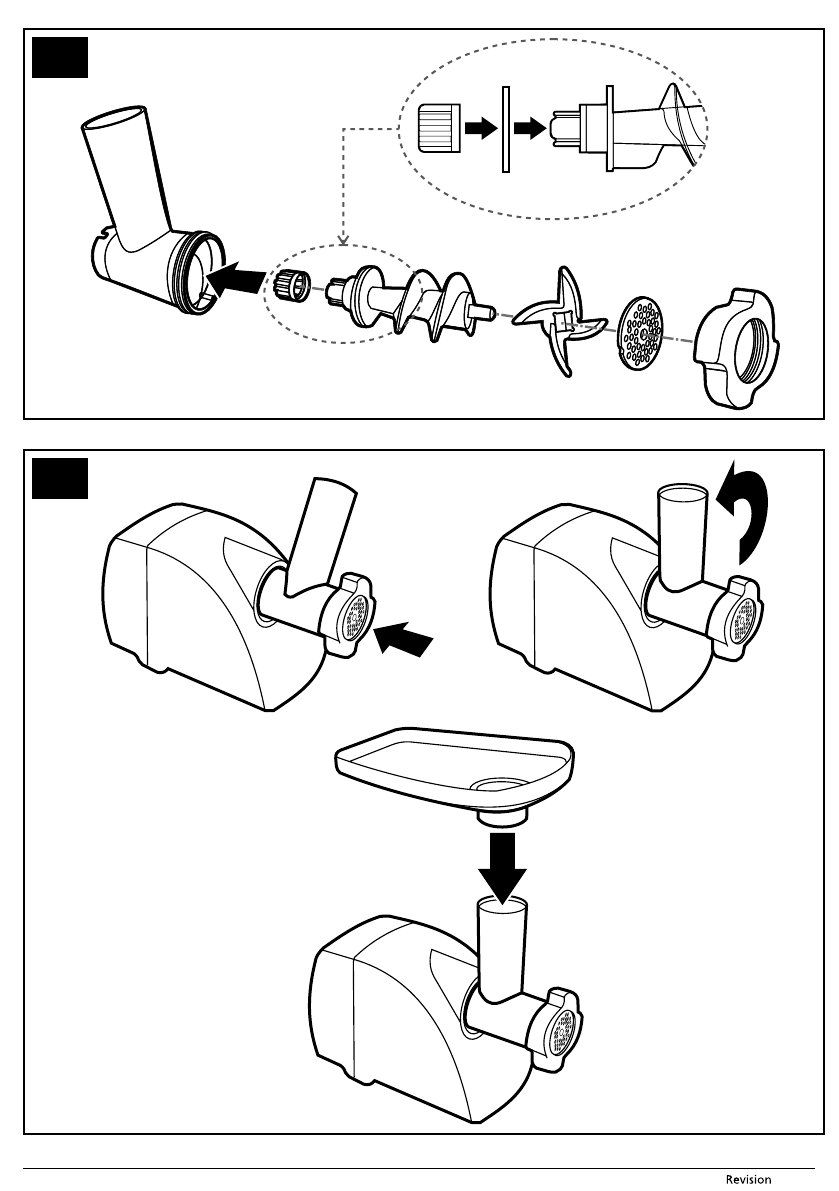 Revision