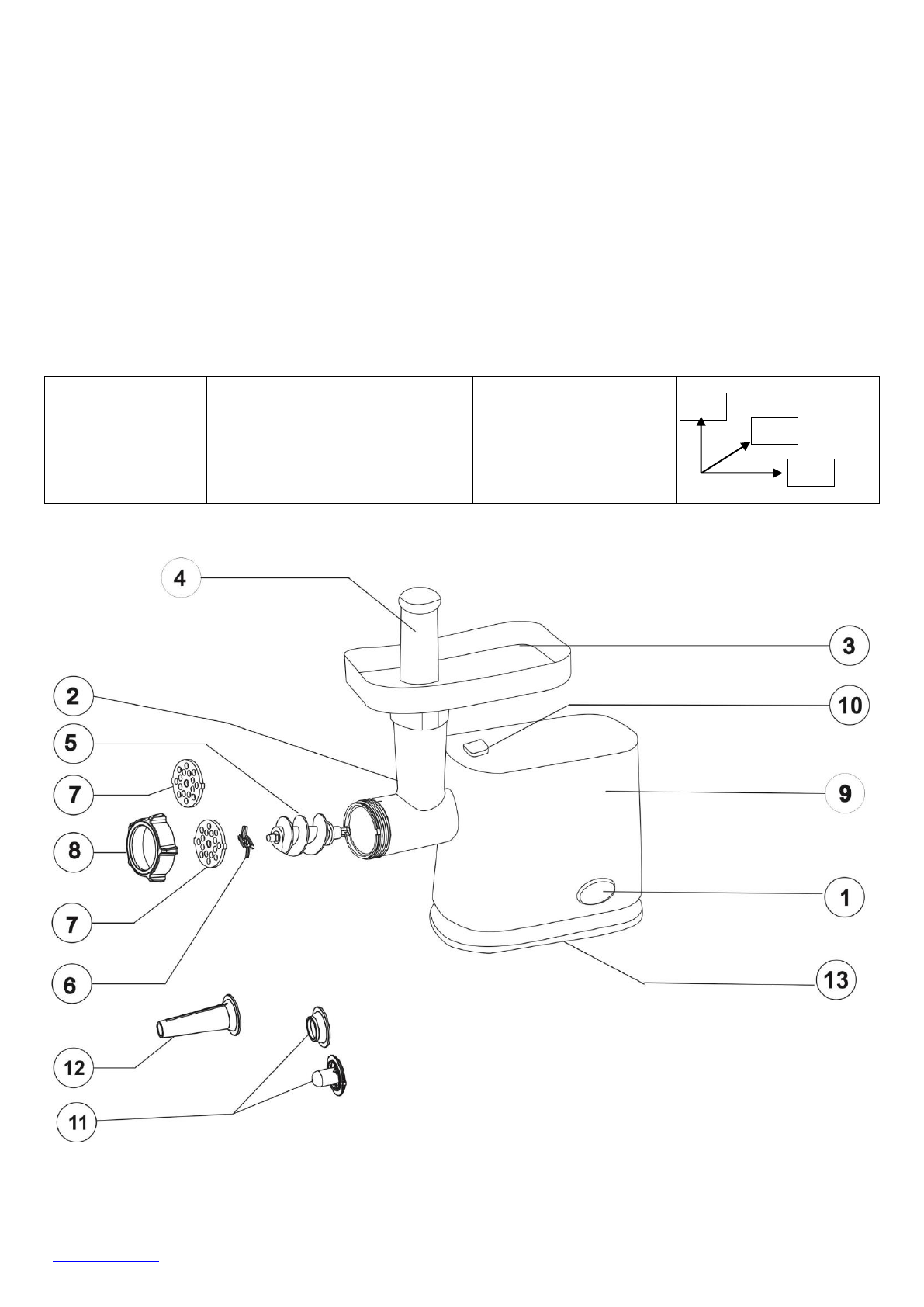 4

3

2

10

5

7

9

8

7

1

6

13

12

11