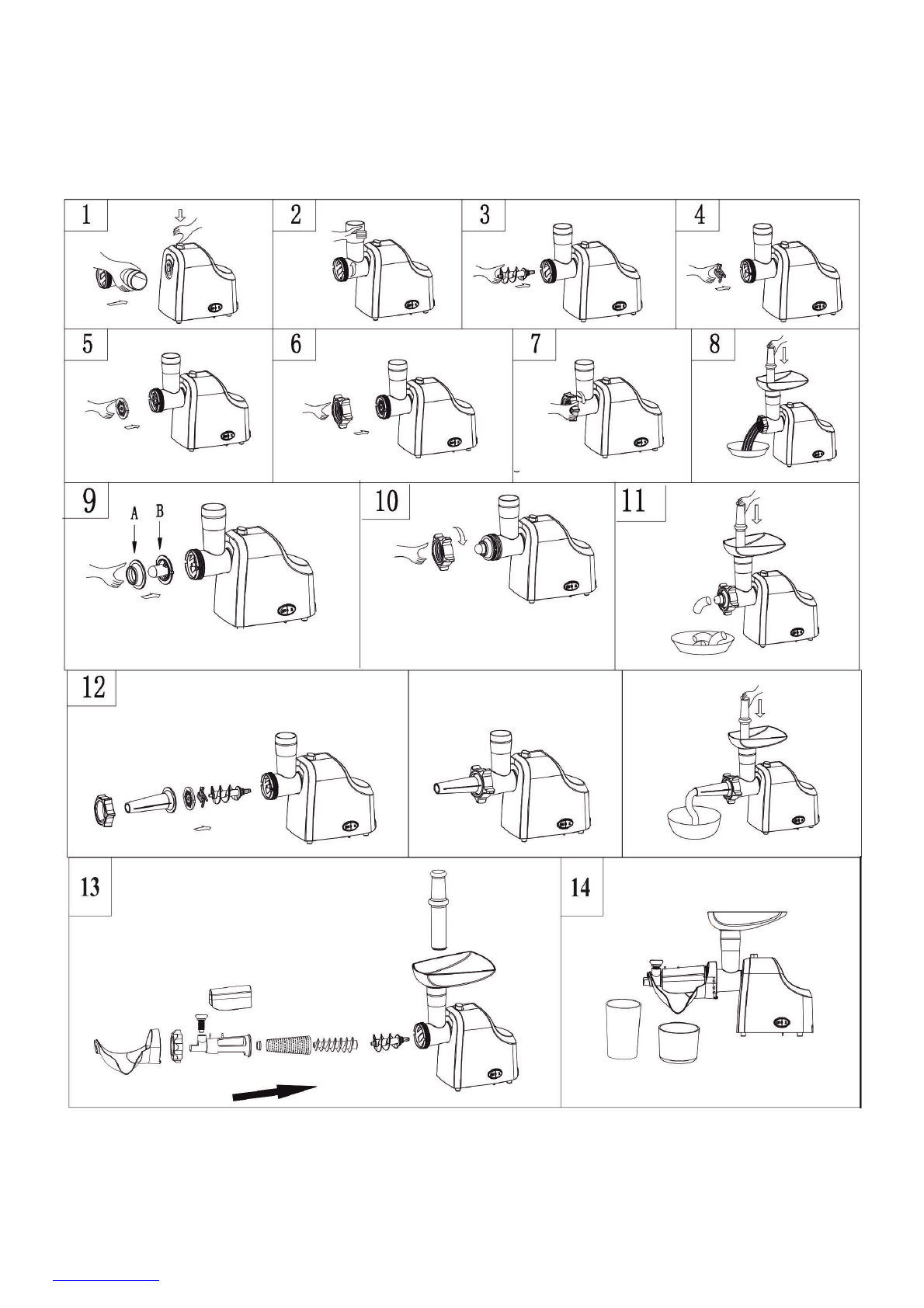 1

2

3

4

5

6

7

8

9

A

B

10

11

12

13

14