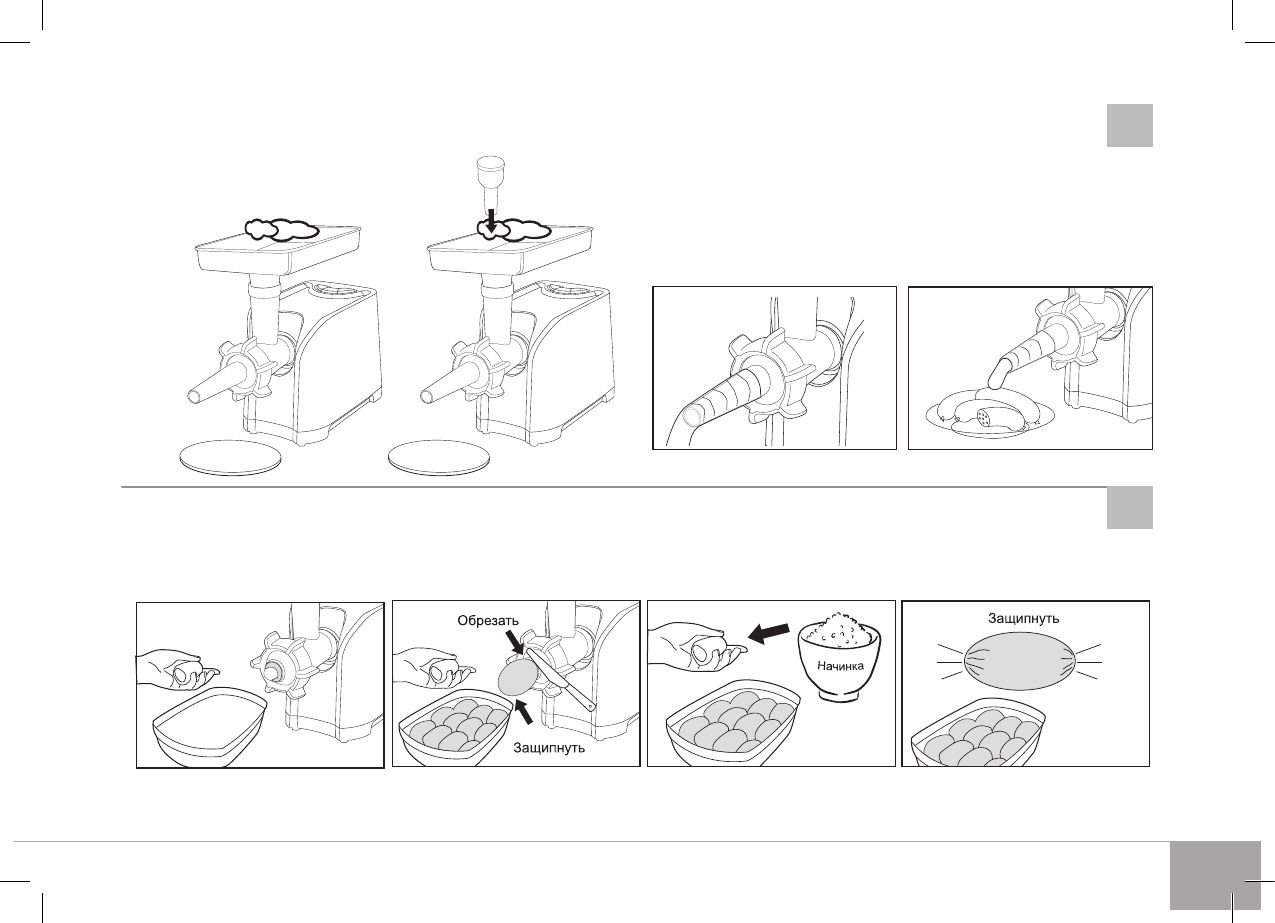 Обрезать

Защипнуть

Начинка

Защипнуть