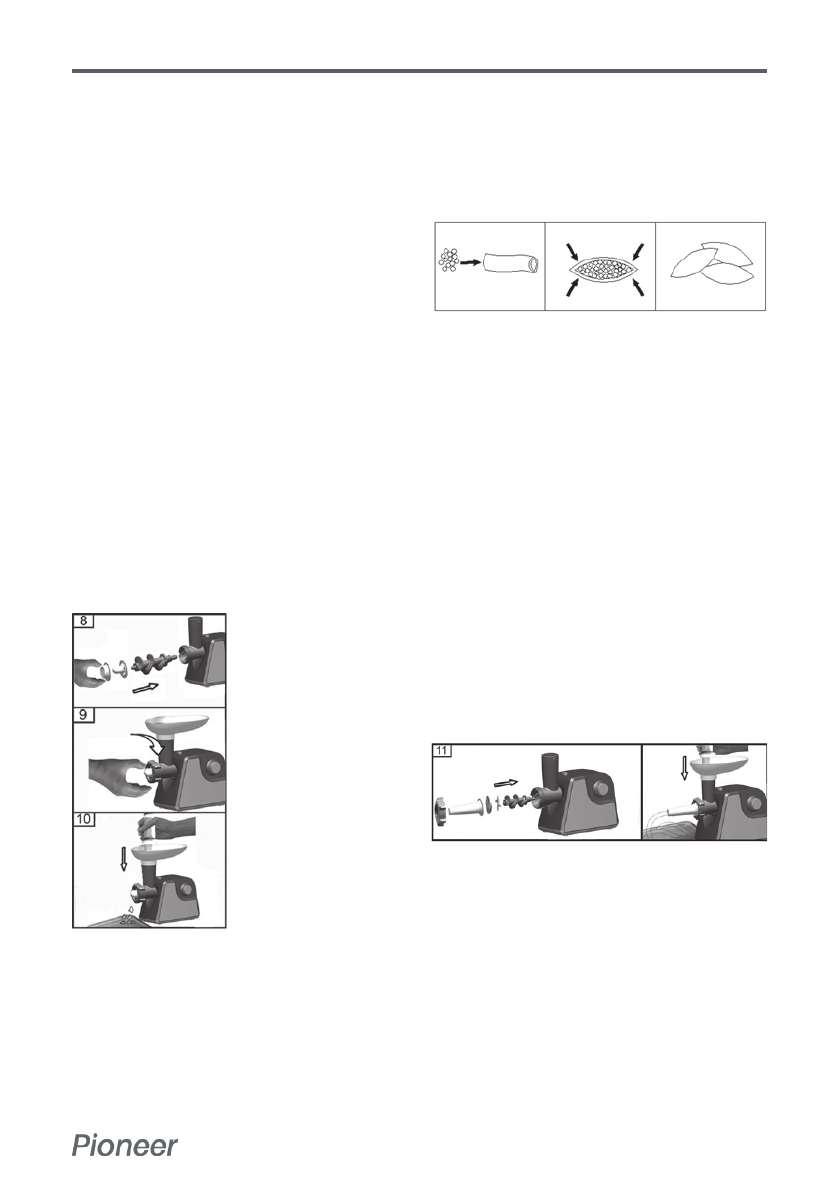 8

9

10

11

Pioneer