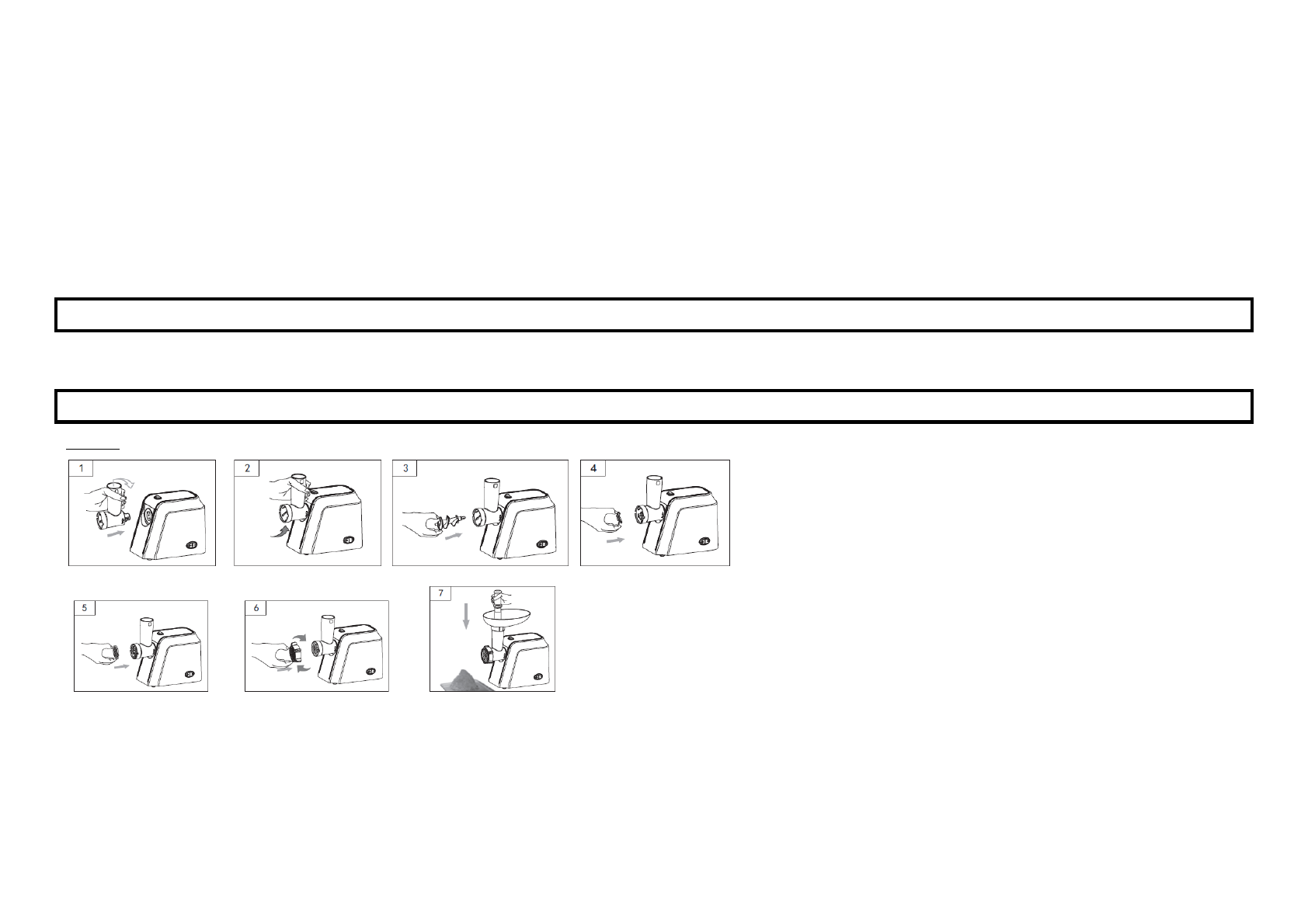 1

2

3

4

5

6

7