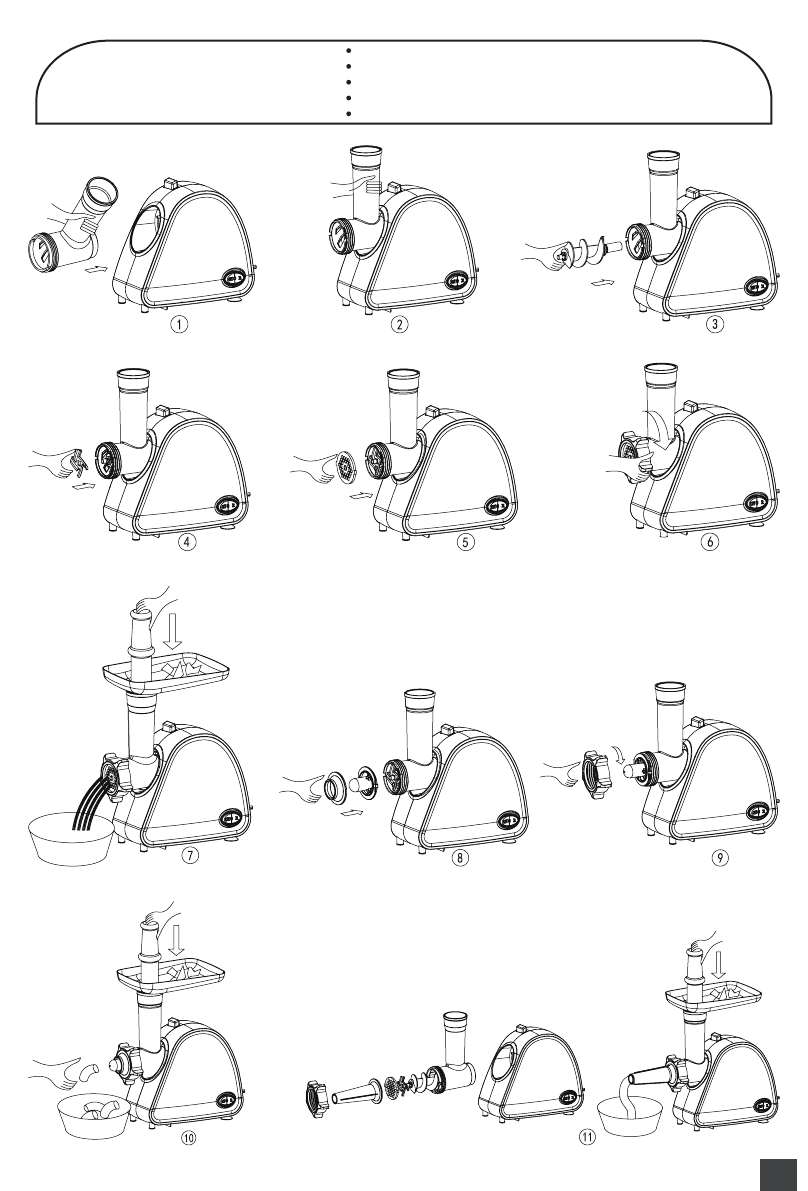 ①

②

③

④

⑤

⑥

⑦

⑧

⑨

⑩

⑪