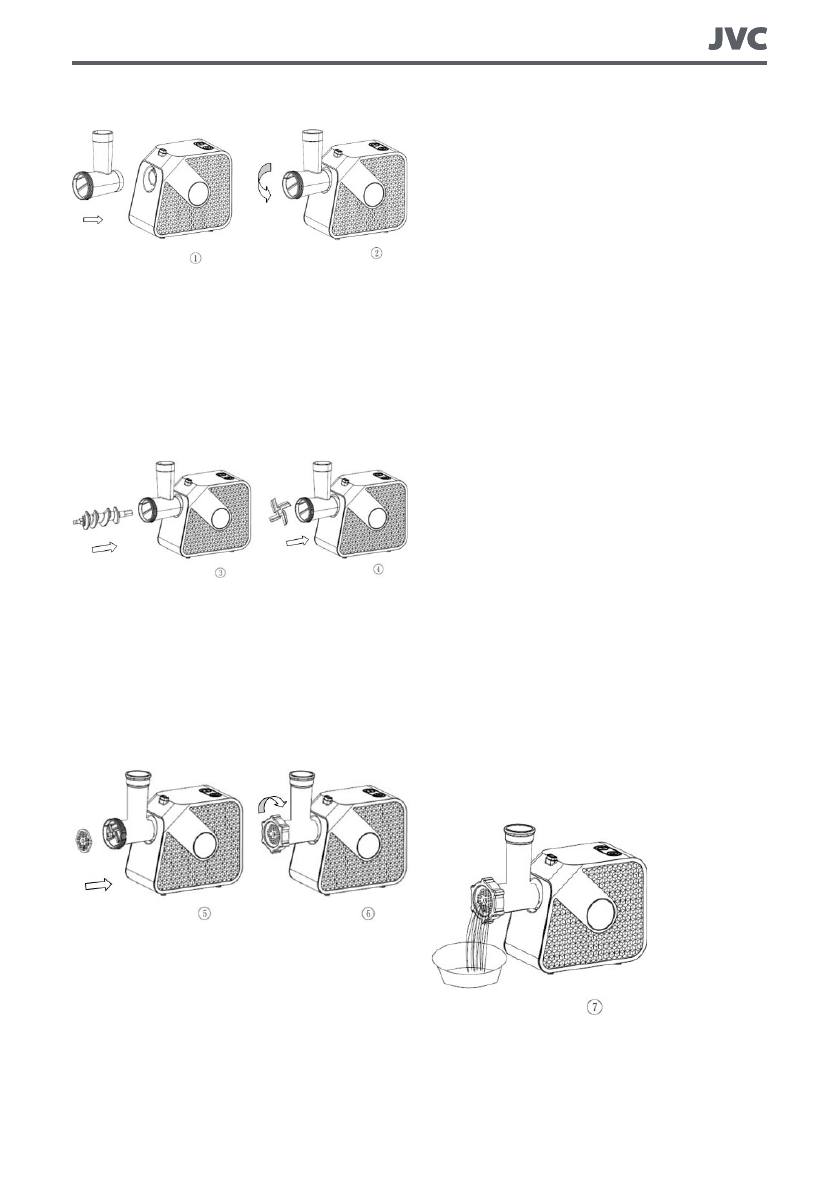 JVC

①
②

③
④

⑤
⑥

⑦