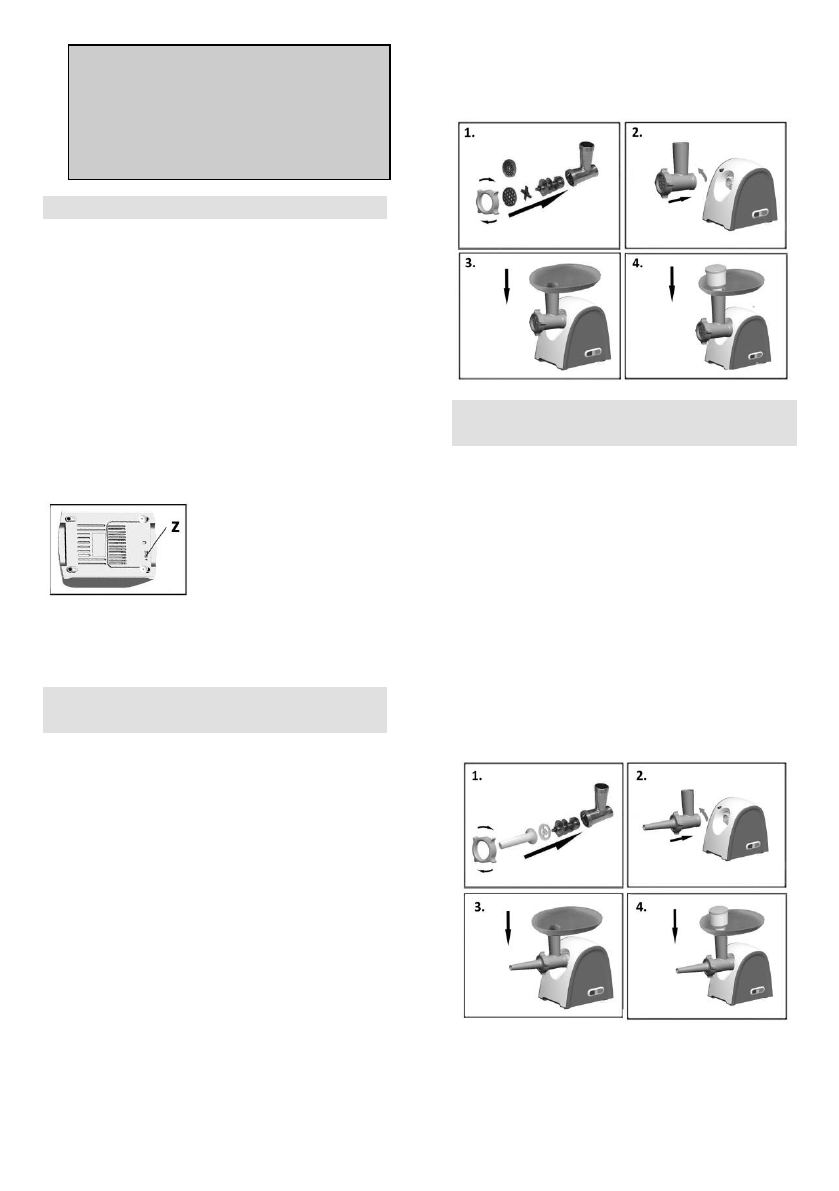 Z

1.

2.

3.

4.

1.

2.

3.

4.