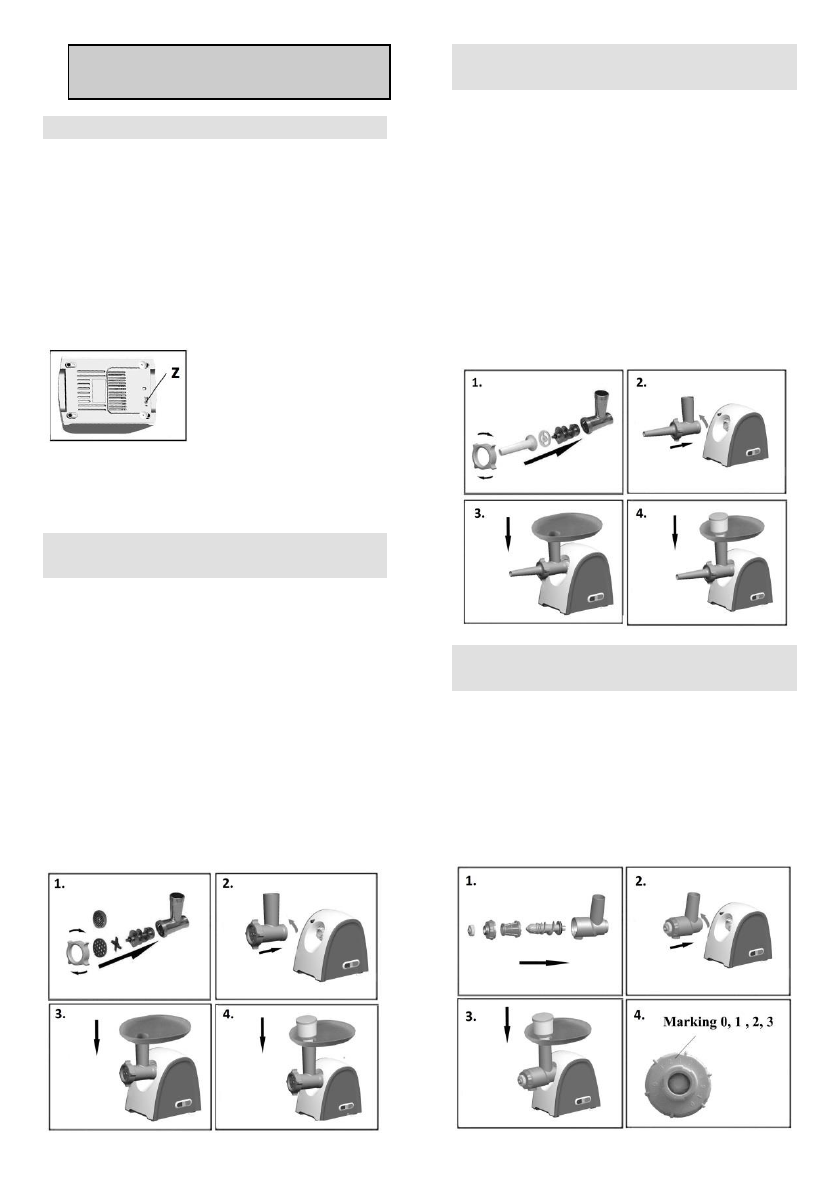 Z

1.

2.

3.

4.

1.

2.

3.

4.

1.

2.

3.

4.

Marking 0, 1 , 2, 3