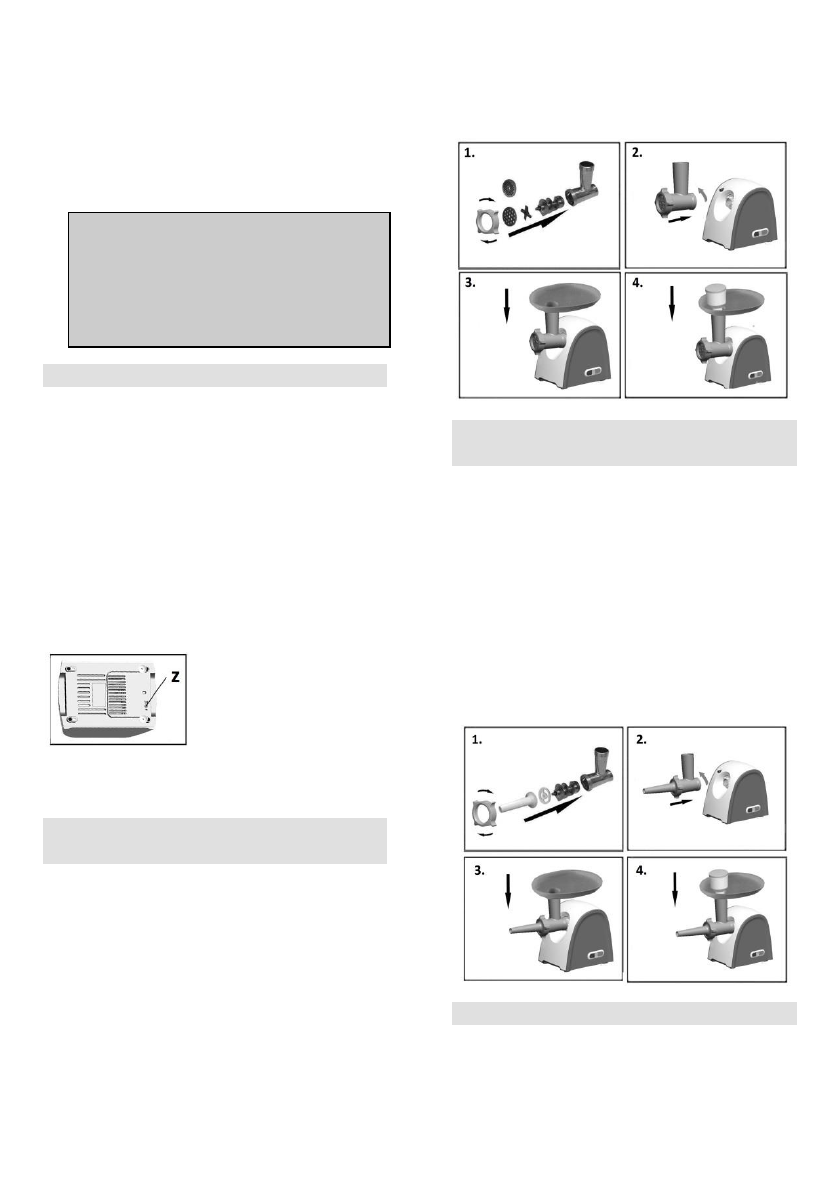 1.

2.

3.

4.

Z

1.

2.

3.

4.