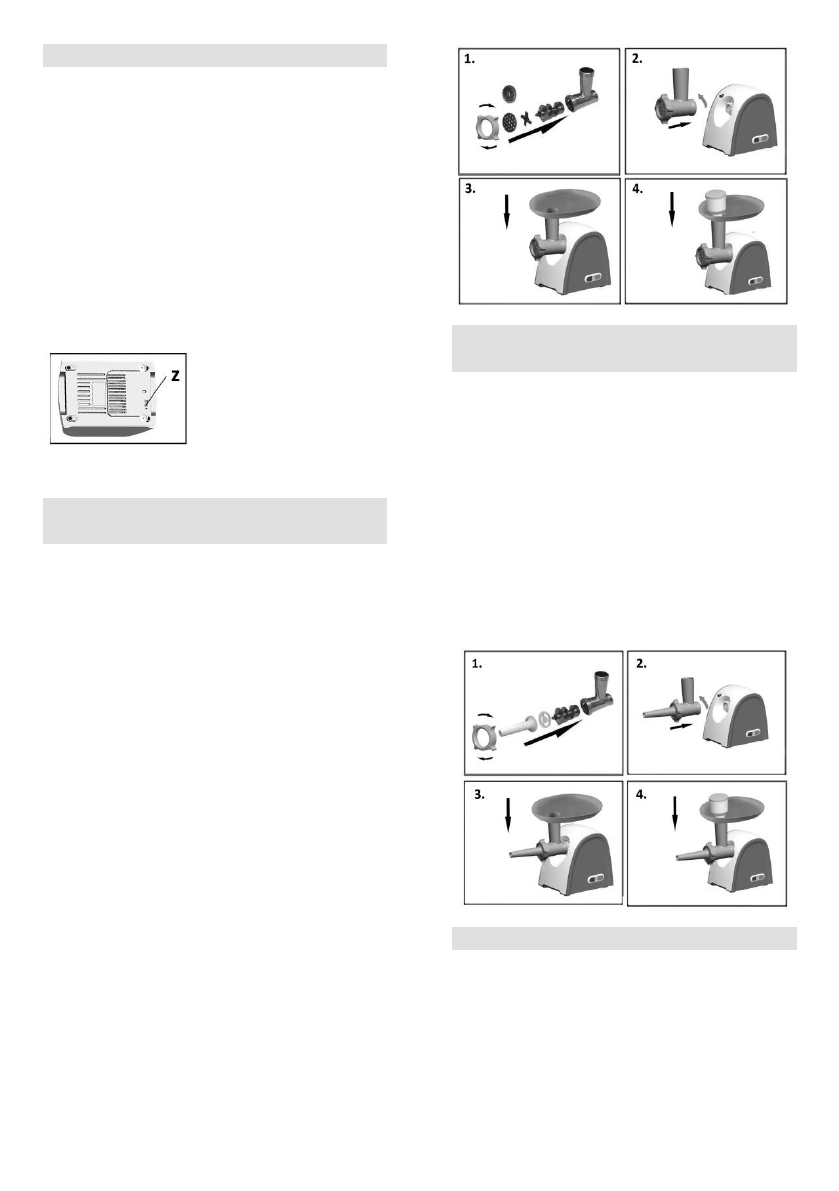 Z

1.

2.

3.

4.

1.

2.

3.

4.