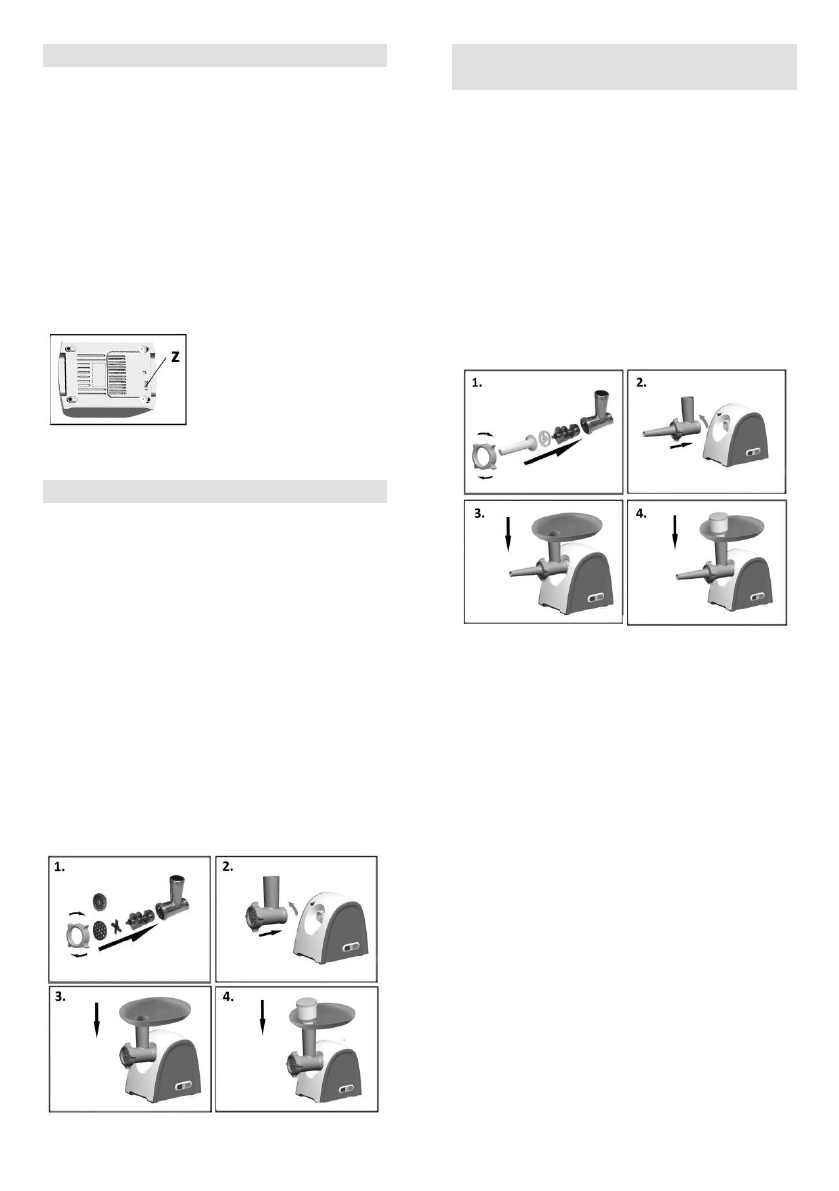 Z

1.

2.

3.

4.

1.

2.

3.

4.